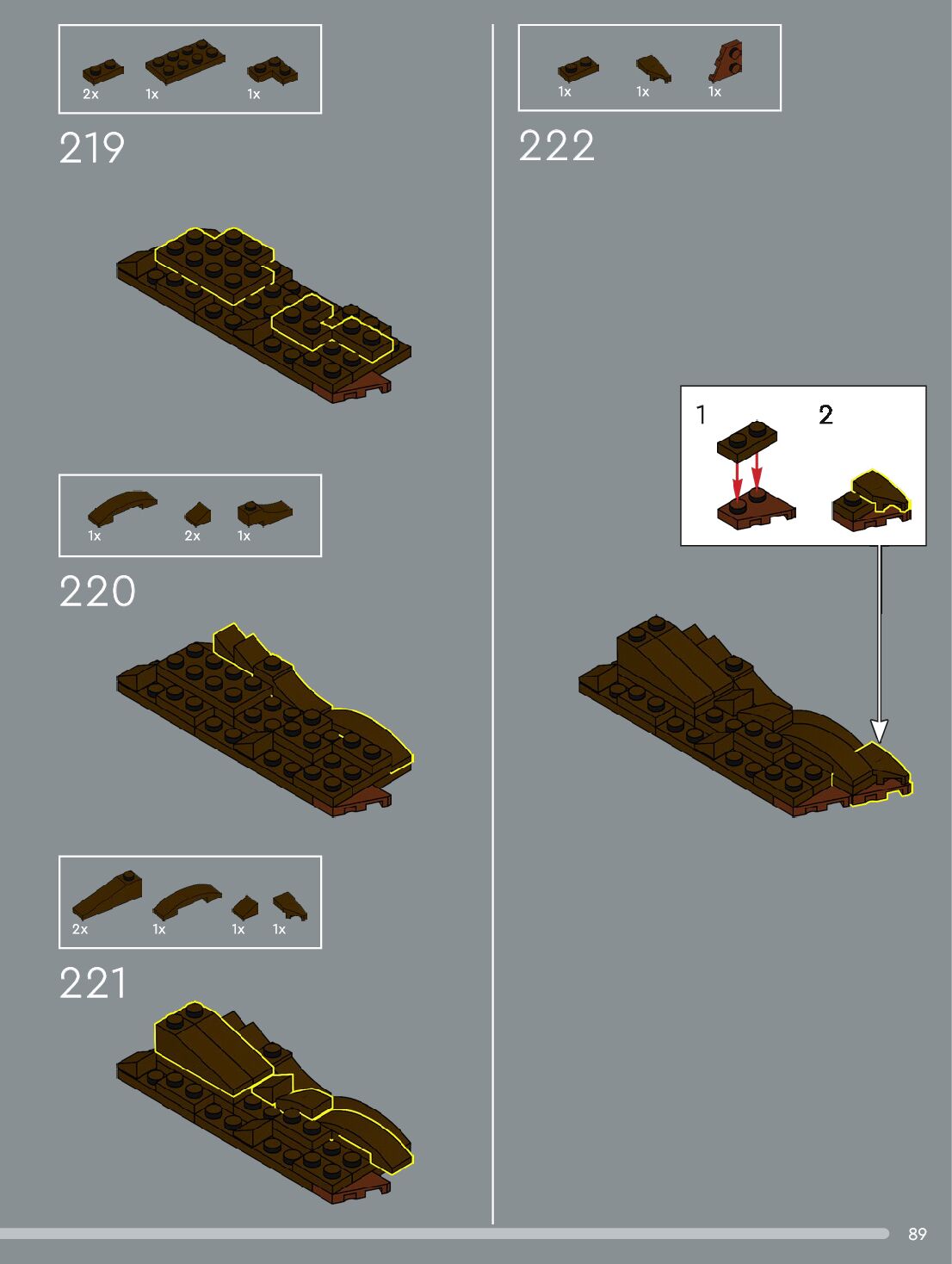 2x 1x 1x

219

1x 2x 1x

220

2x 1x 1x 1x

221

1x 1x 1x

222

1

2

89