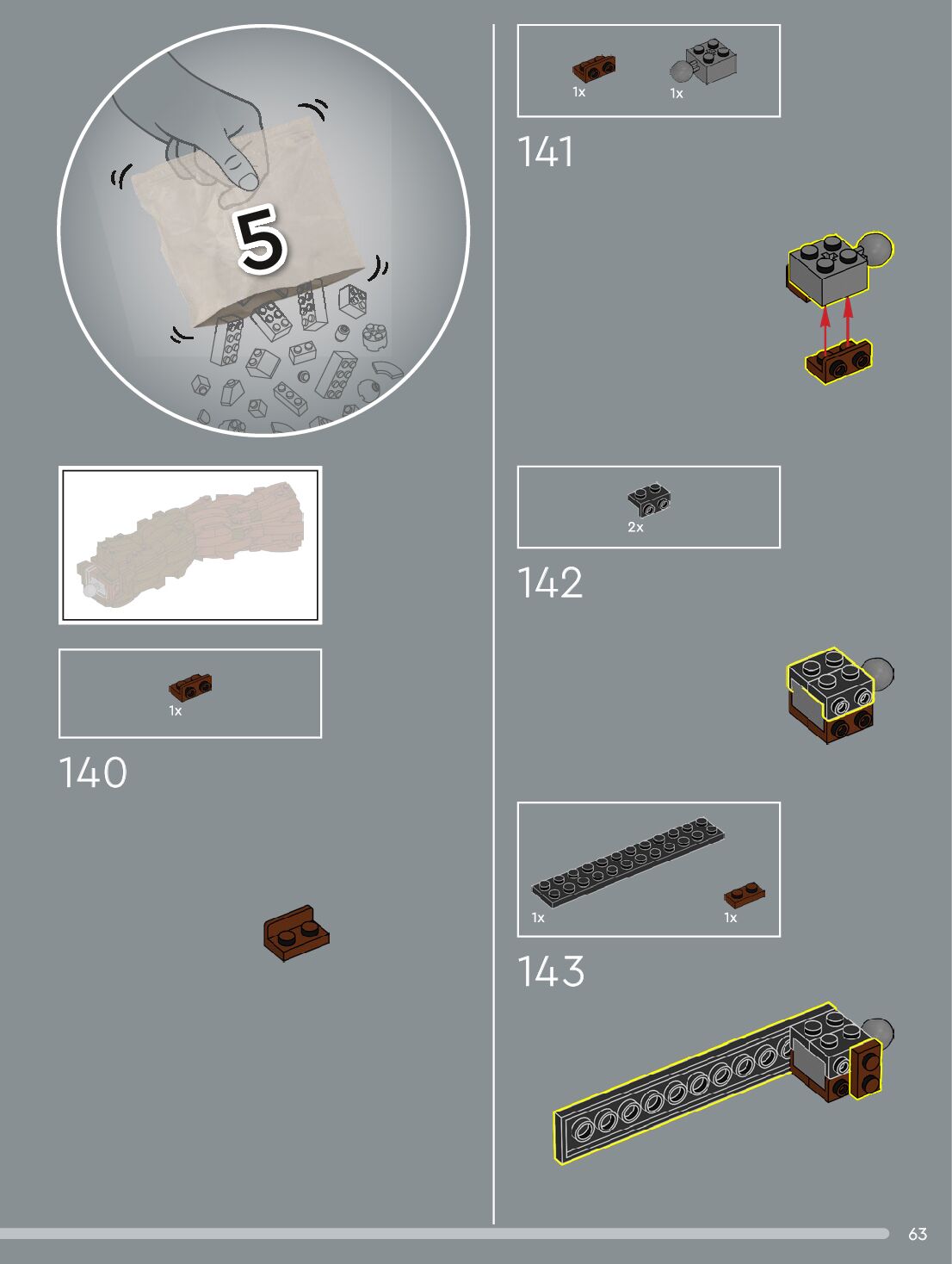 5

1x

140

1x

1x

141

2x

142

1x

1x

143

63