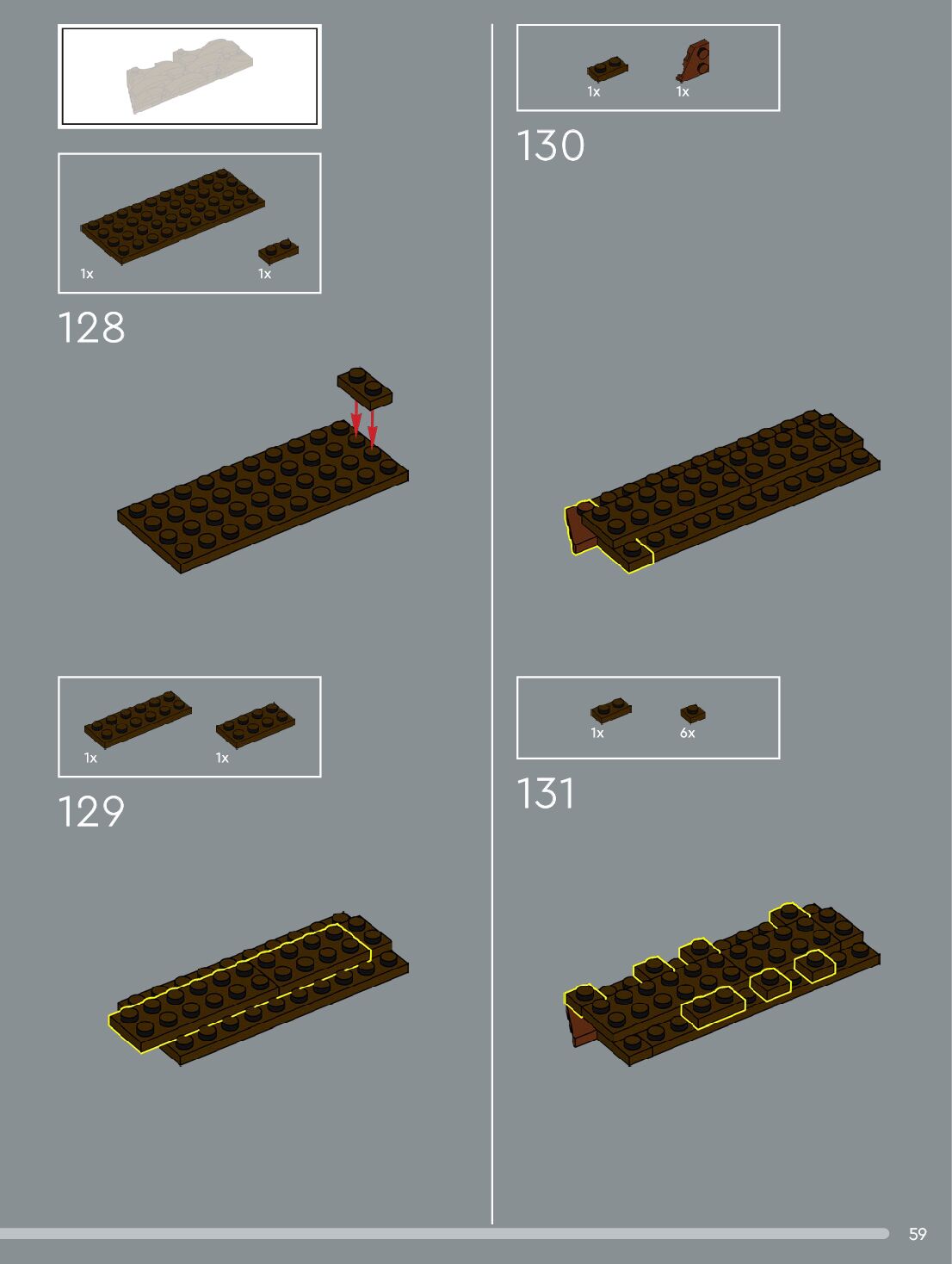 1x 1x

128

1x 1x

129

1x 1x

130

1x 6x

131

59