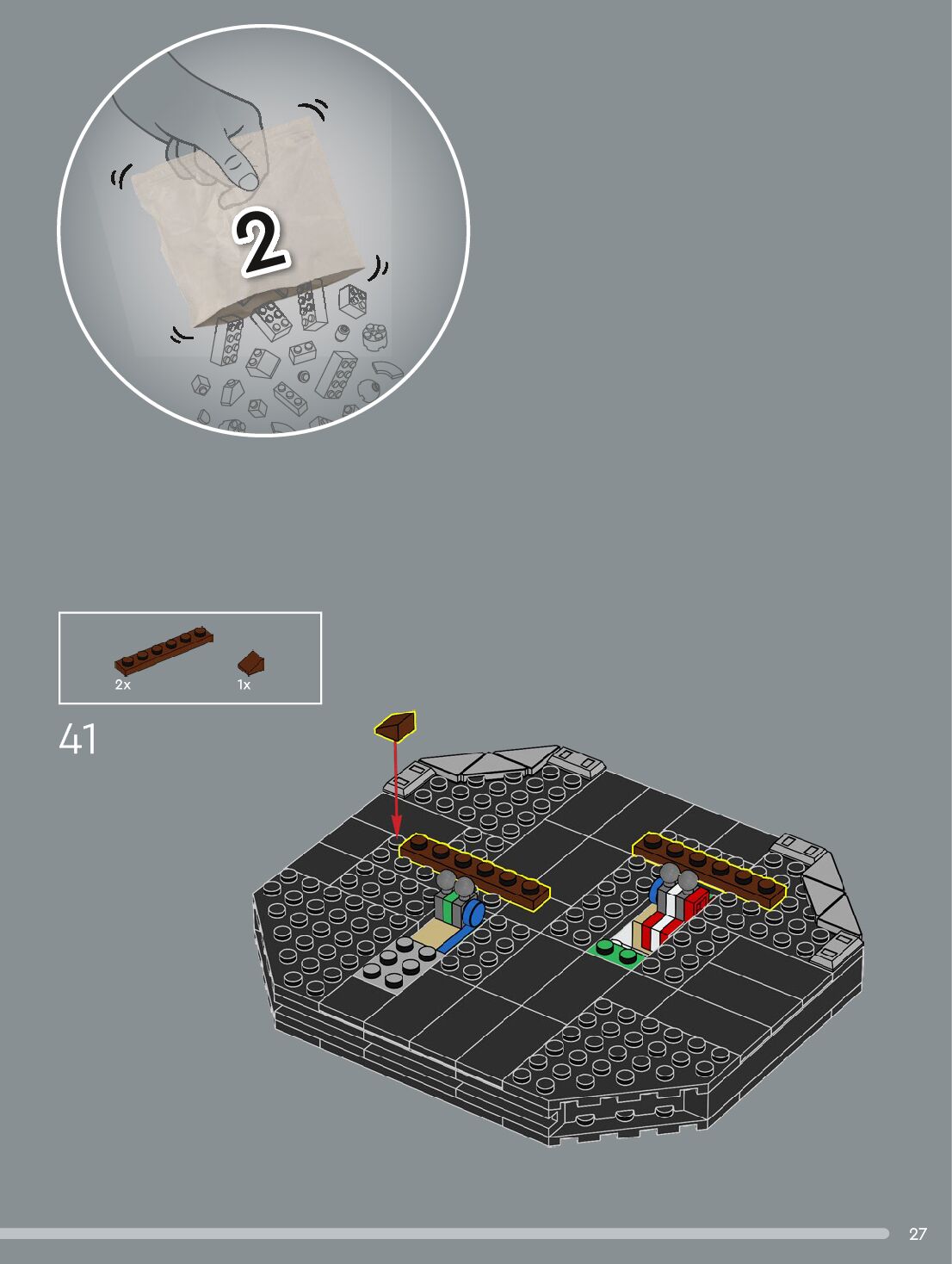 2

2x

1x

41

27