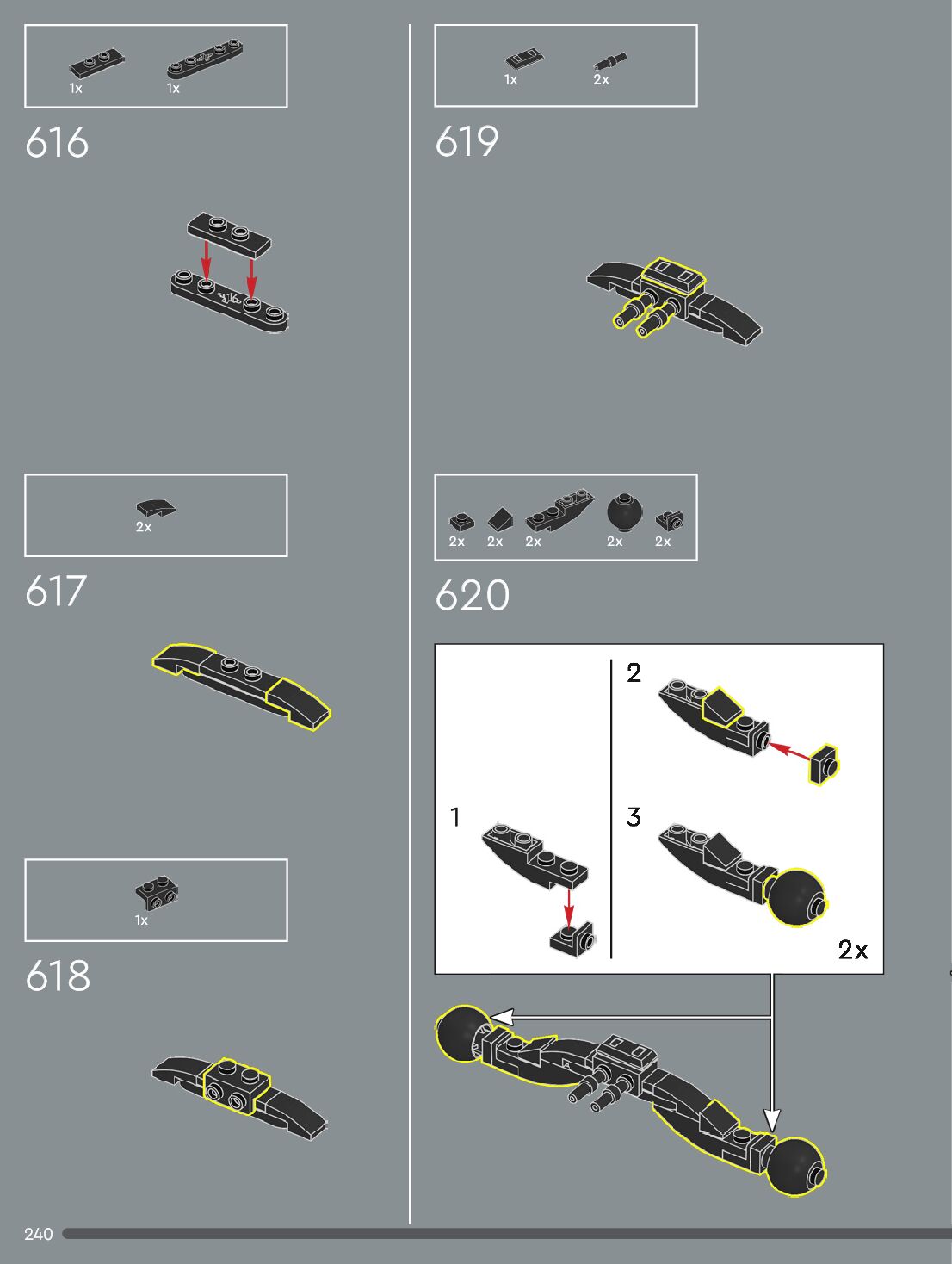 1x 1x

616

2x

617

1x

618

1x 2x

619

2x 2x 2x 2x 2x

620

1

2

3

2x

240