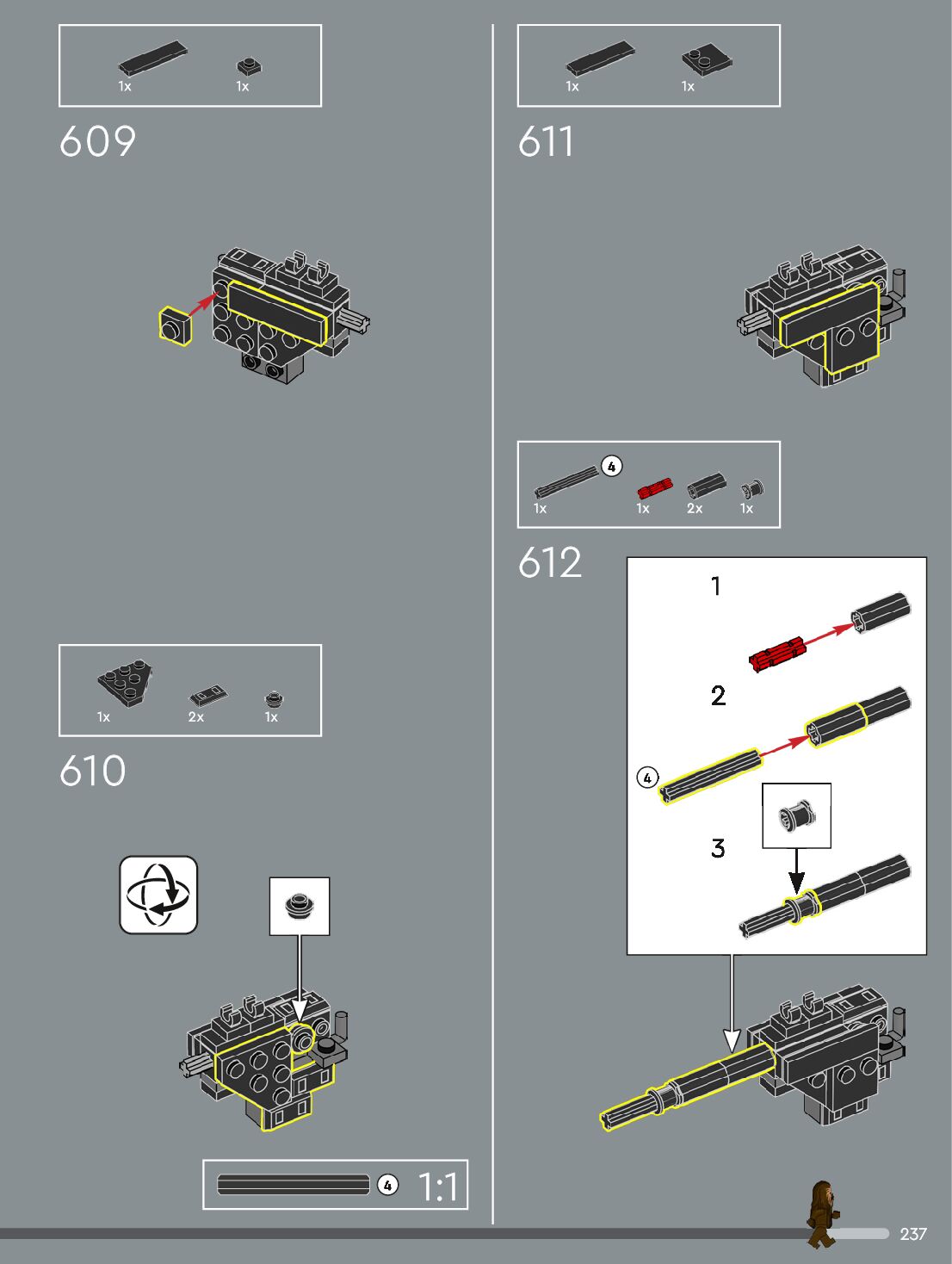 1x 1x

609

1x 2x 1x

610

4 1:1

1x 1x

611

4

1x 1x 2x 1x

612

1

2

4

3

237