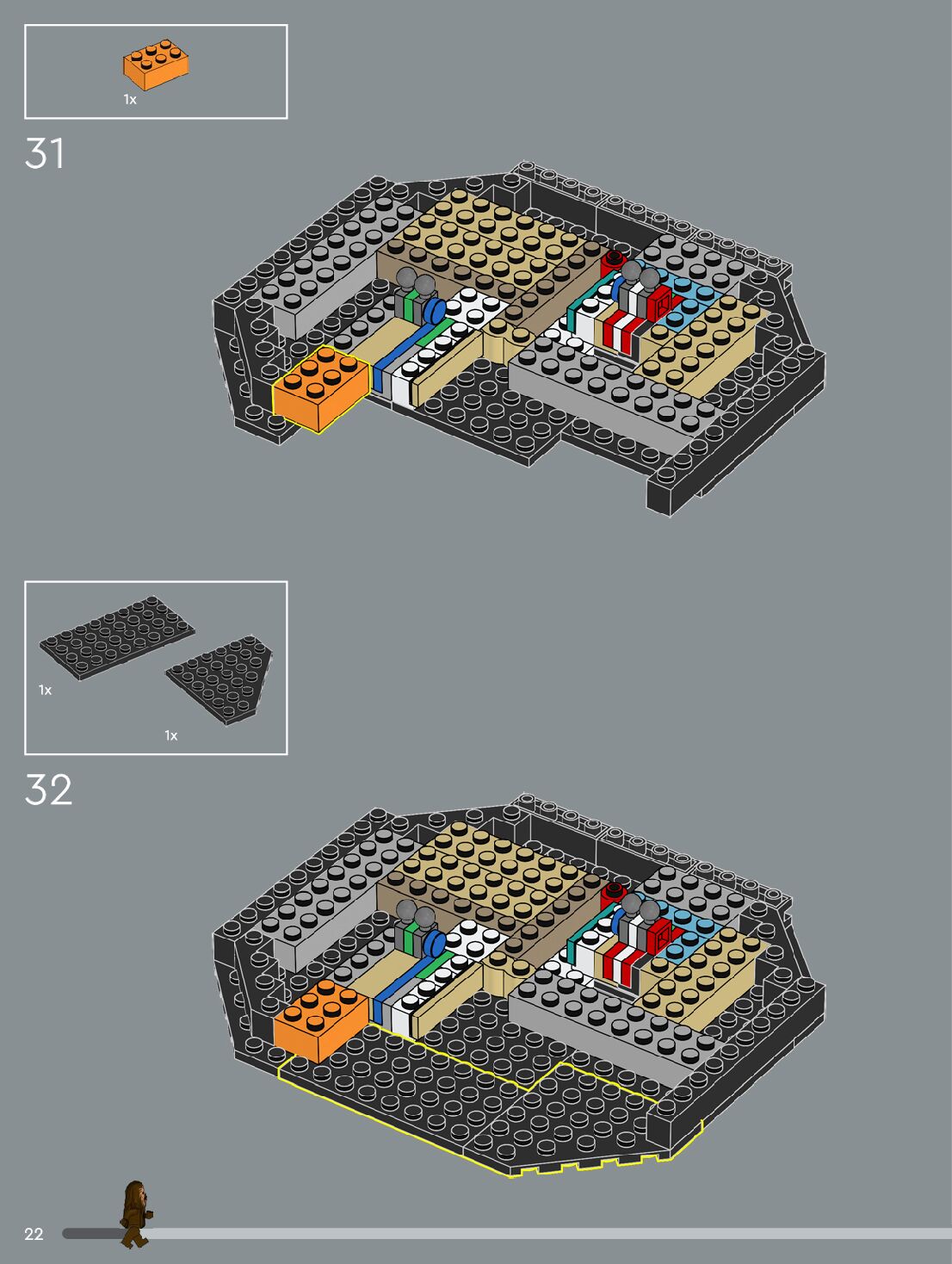 1x

31

1x

1x

32

22