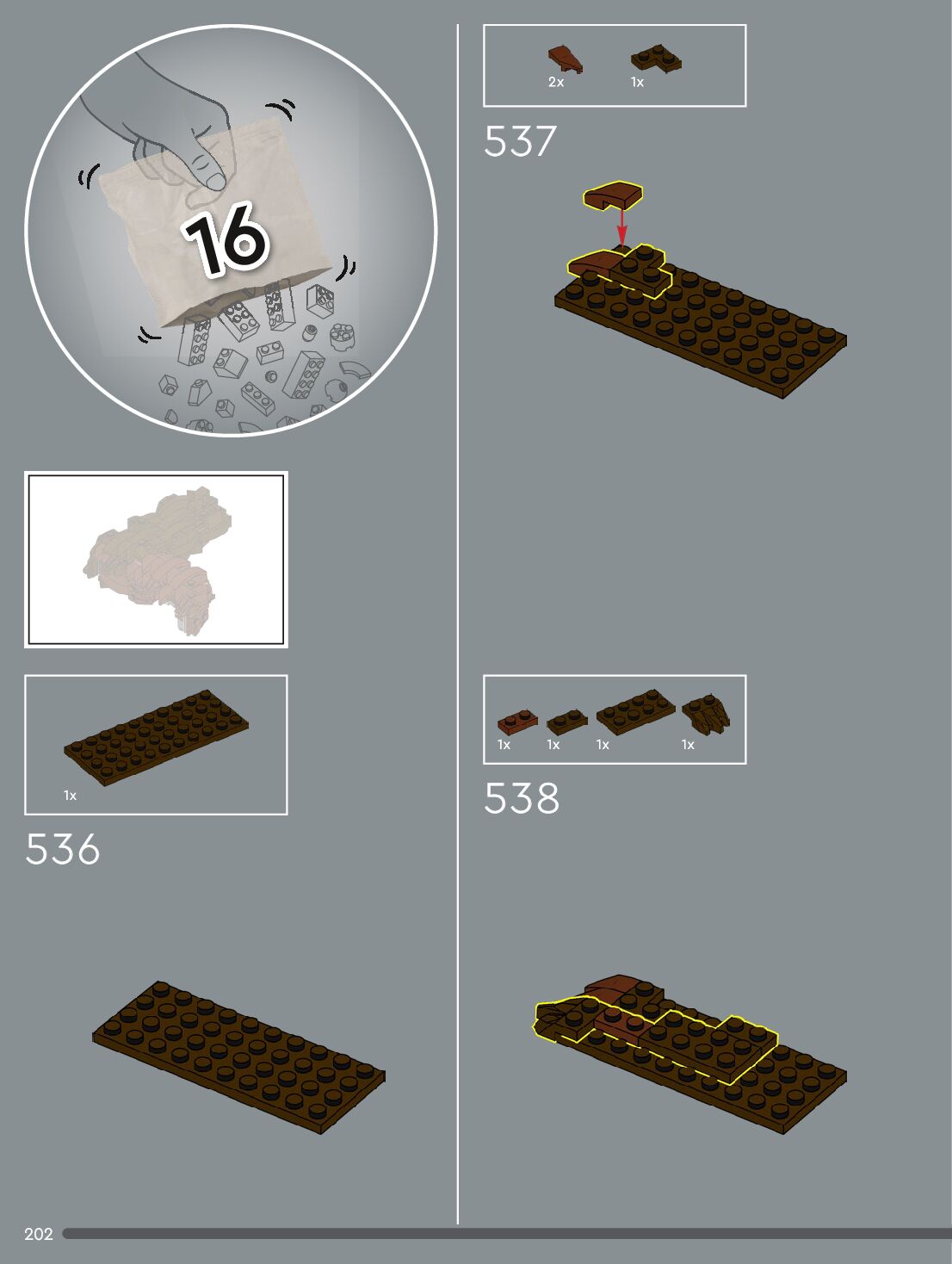 16

1x

536

2x 1x

537

1x 1x 1x 1x

538

202