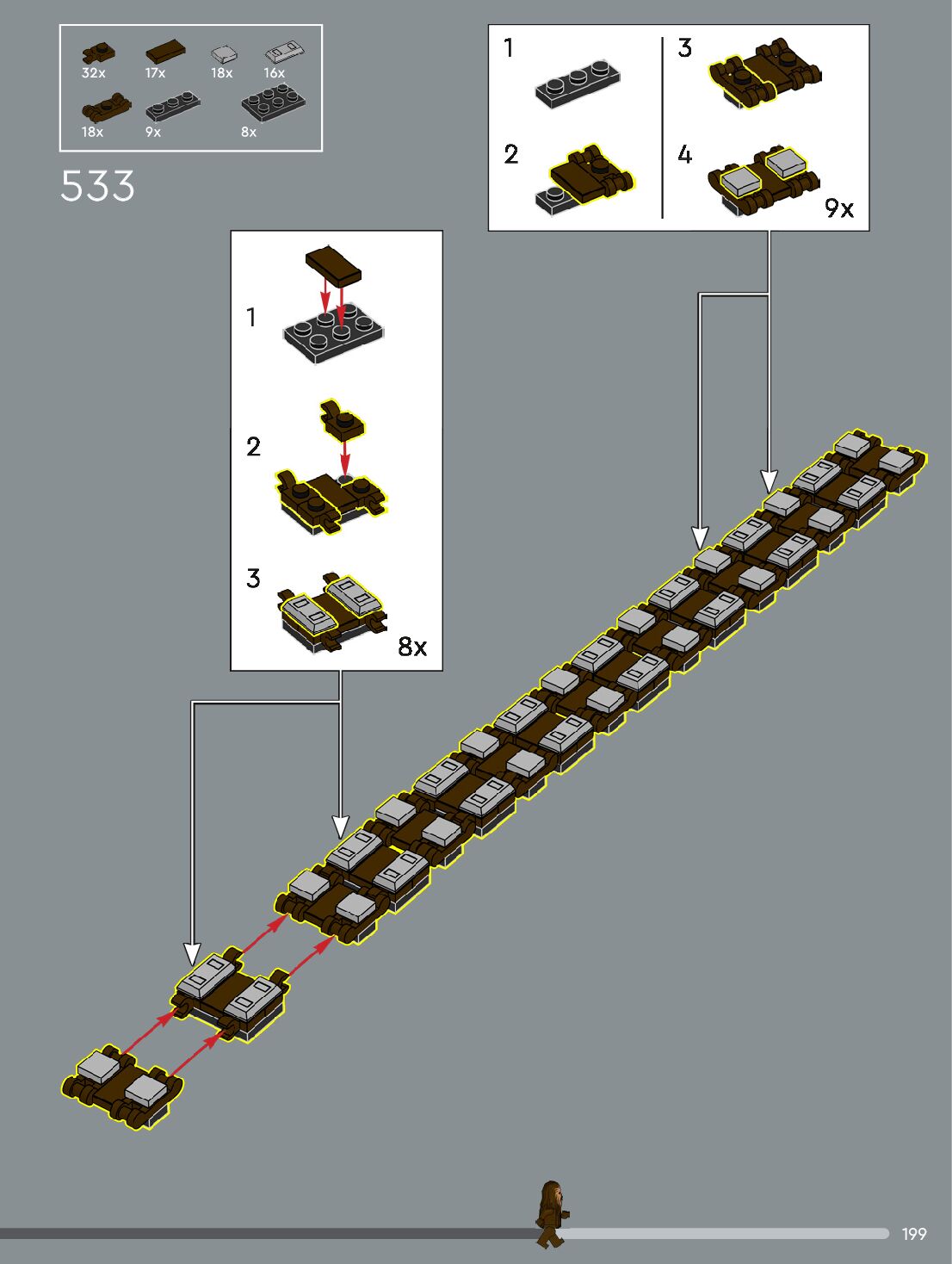 32x 17x 18x 16x
18x 9x 8x

533

1
2
3
4
9x

1
2
3
8x

199