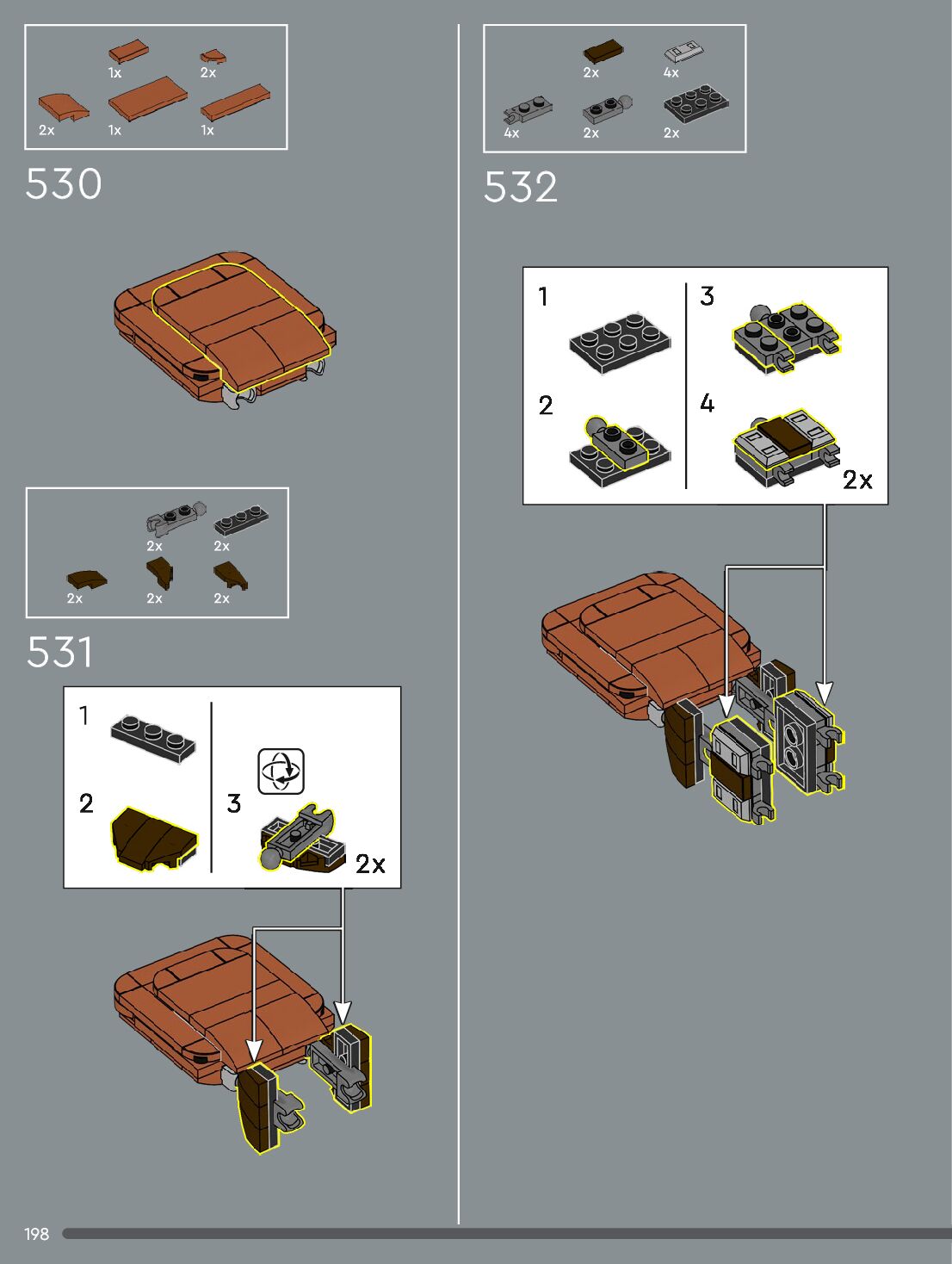 1x
2x
2x
1x
1x

530

2x
2x
2x
2x
2x

531

1
2
3
2x

2x
4x
4x
2x
2x

532

1
2
3
4
2x

198