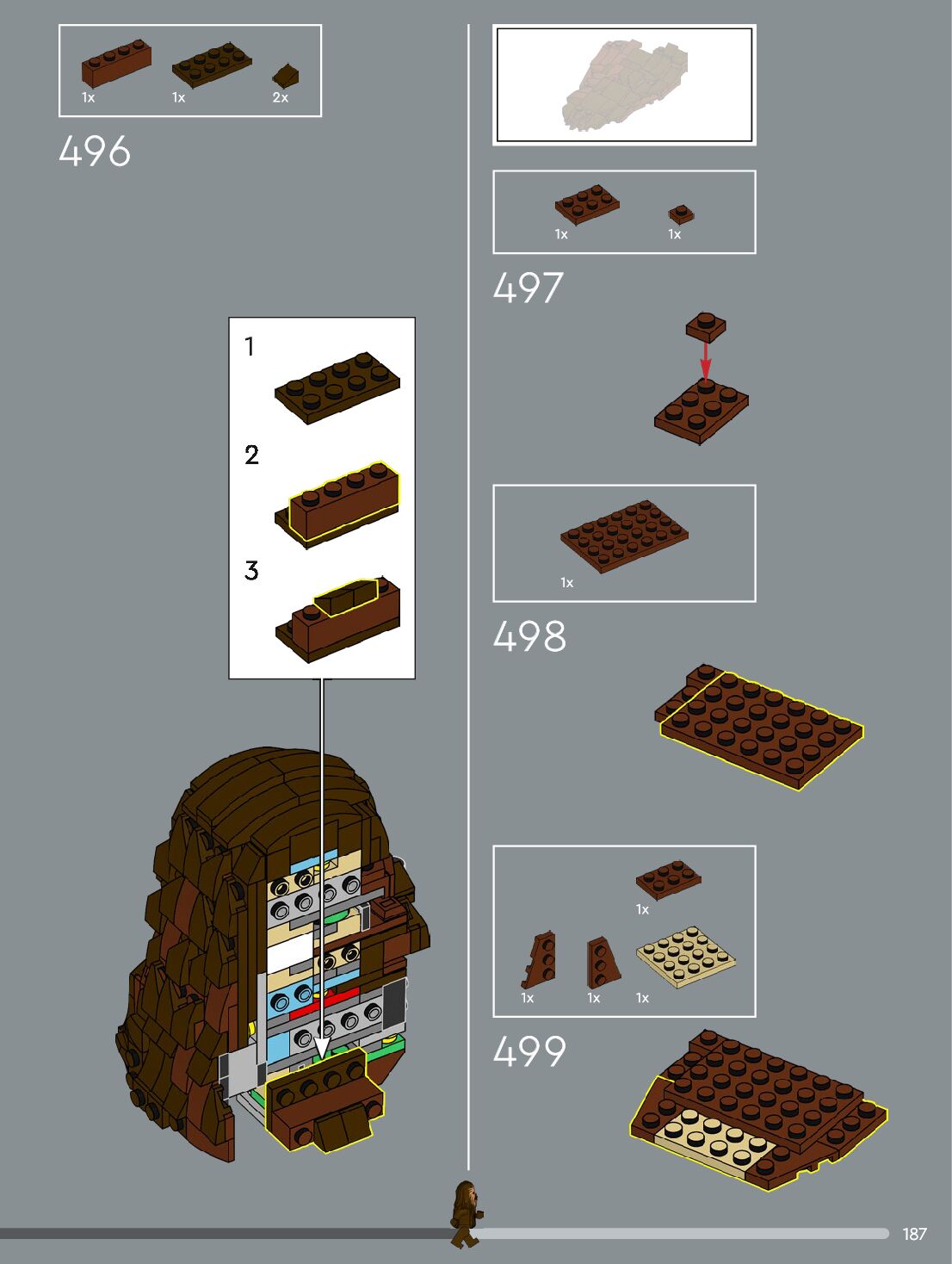 1x
1x
2x

496

1

2

3

1x
1x

497

1x

498

1x
1x
1x
1x

499

187