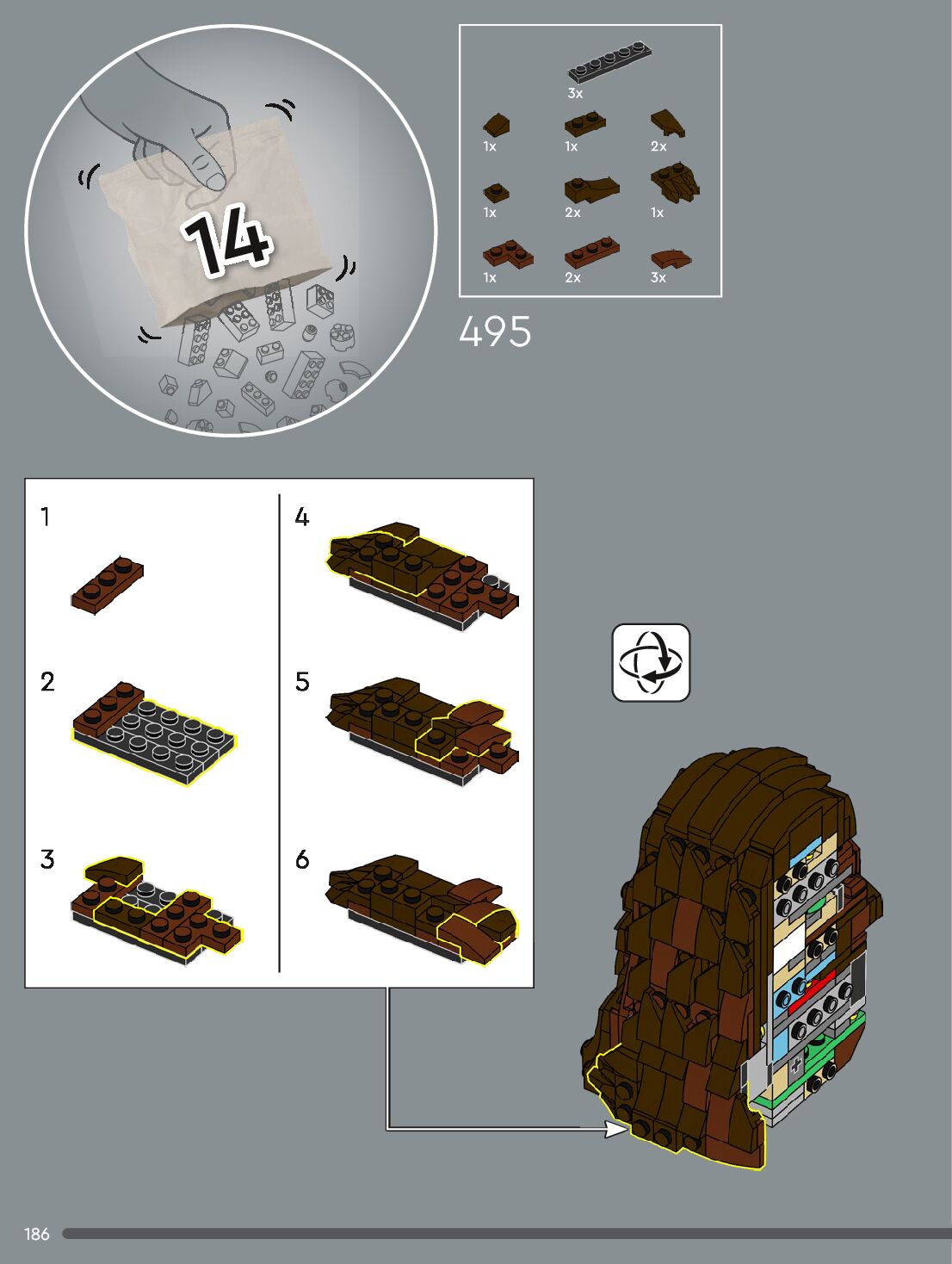 14

3x
1x
1x
2x
1x
2x
1x
1x
2x
3x

495

1
2
3
4
5
6

186