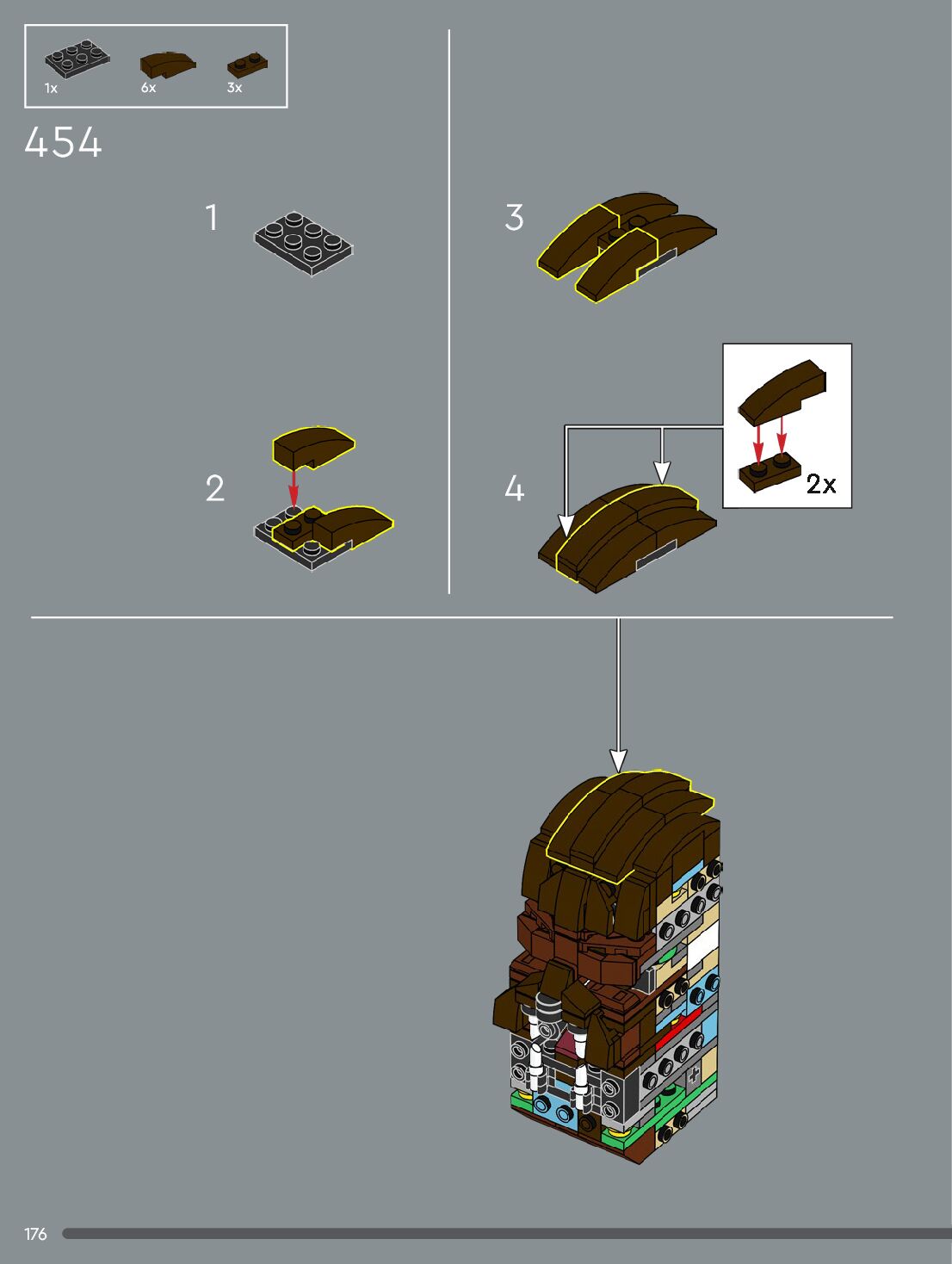 1x 6x 3x

454

1

2

3

4

2x

176