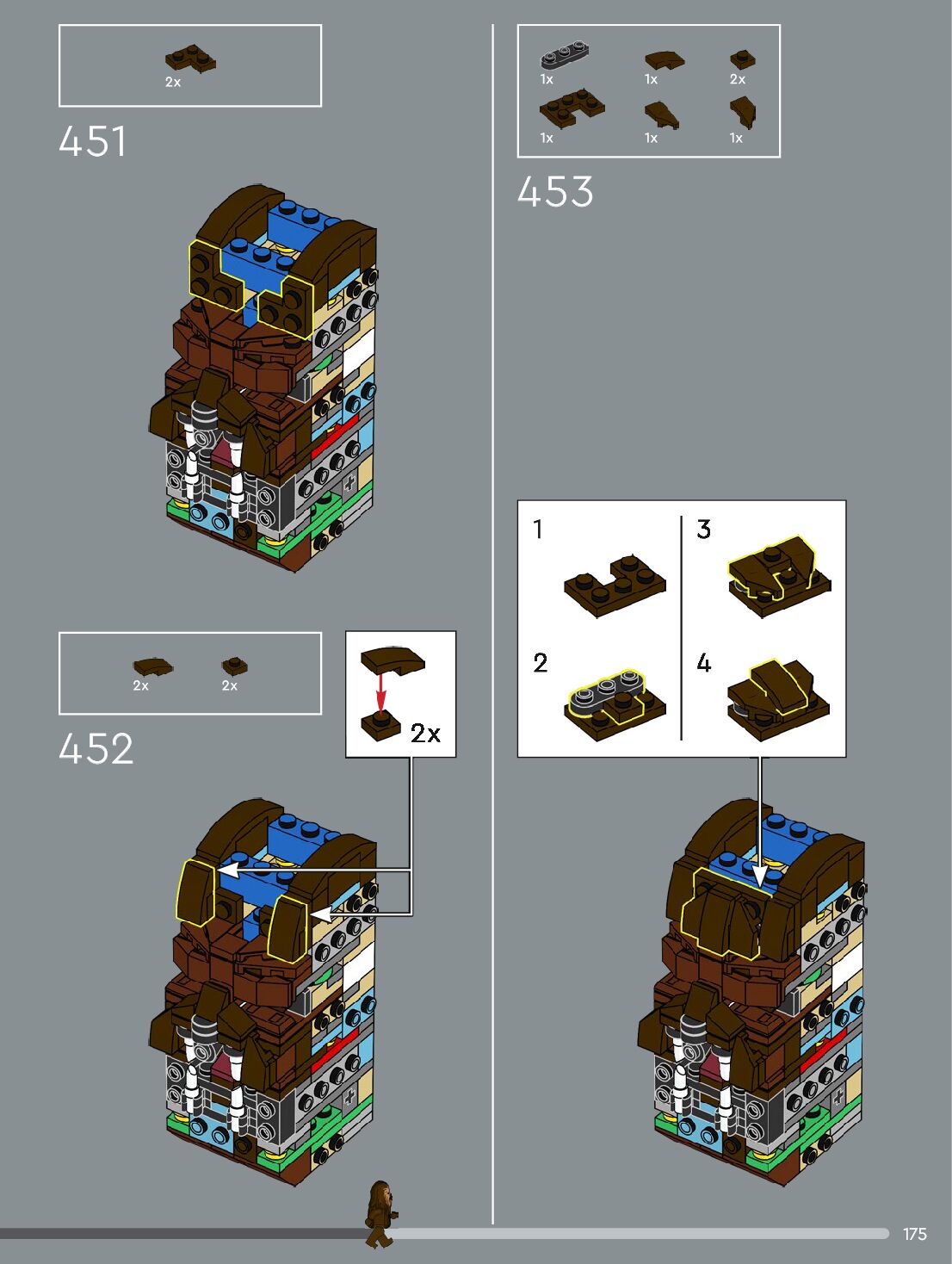 2x

451

2x

2x

452

2x

1x

1x

2x

1x

1x

1x

453

1

2

3

4

175