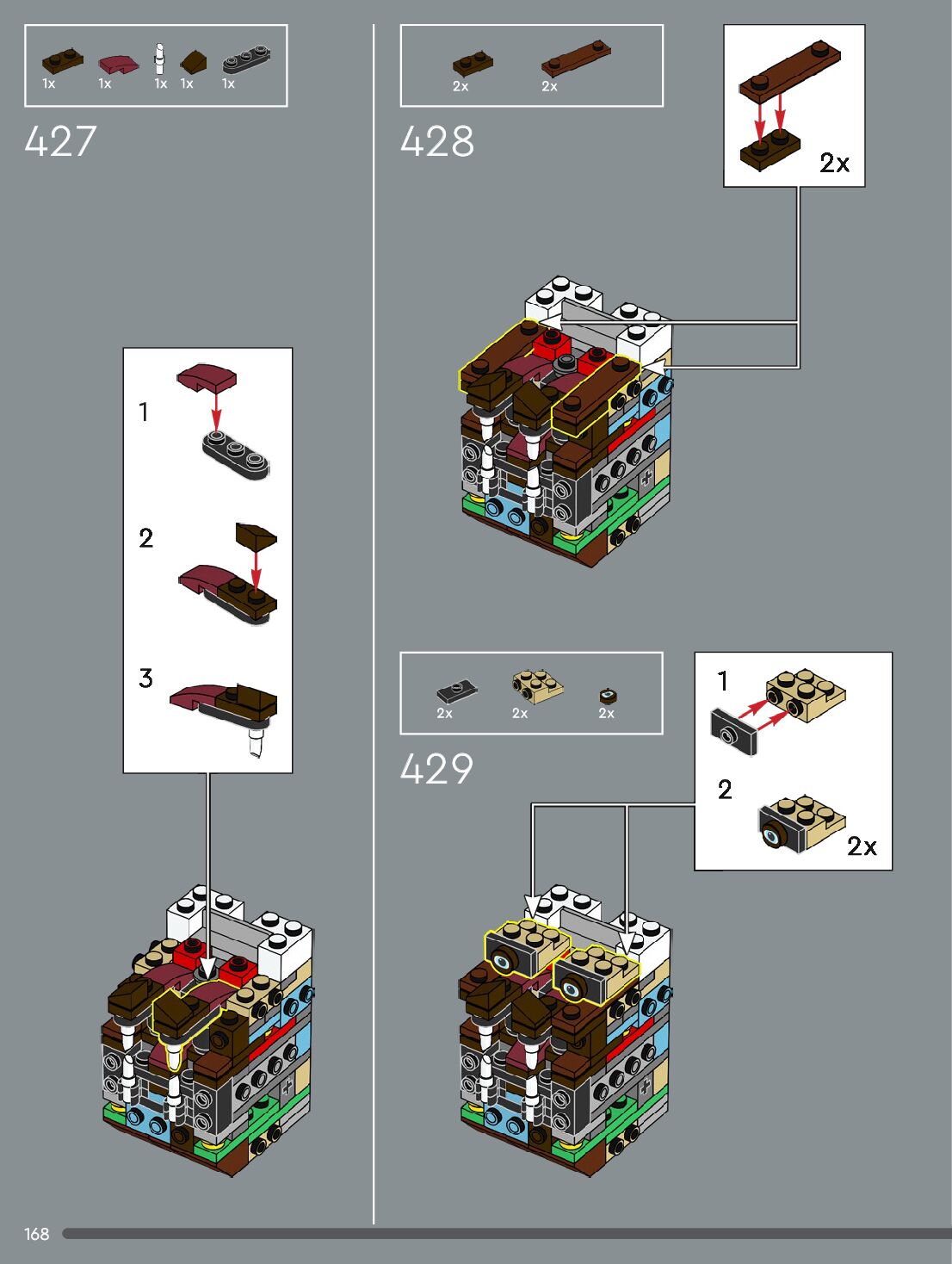 1x 1x 1x 1x 1x

427

1

2

3

2x 2x

428

2x

2x 2x 2x

429

1

2

2x

168