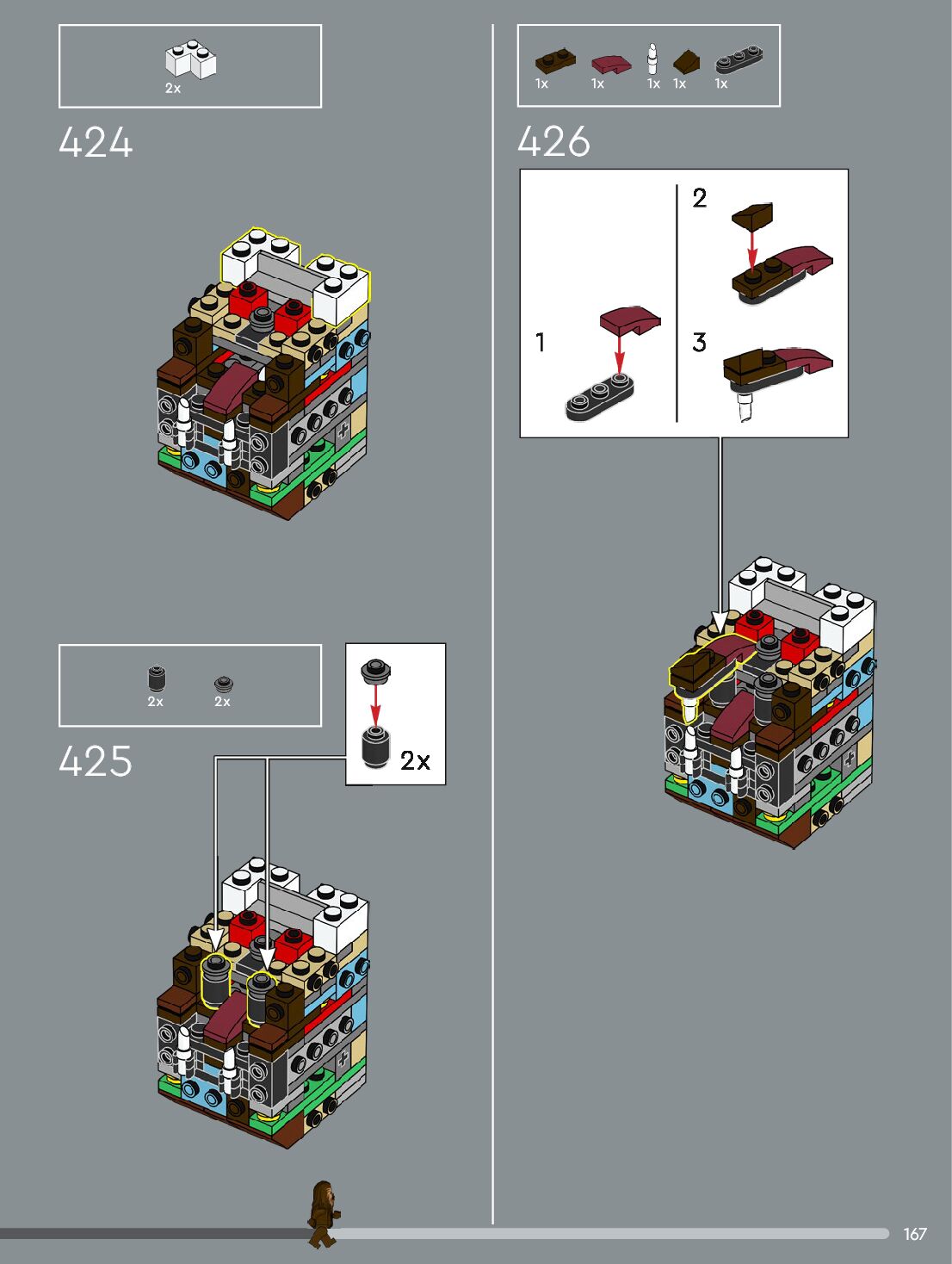 2x

424

2x 2x

425

2x

1x 1x 1x 1x 1x

426

1

2

3

167