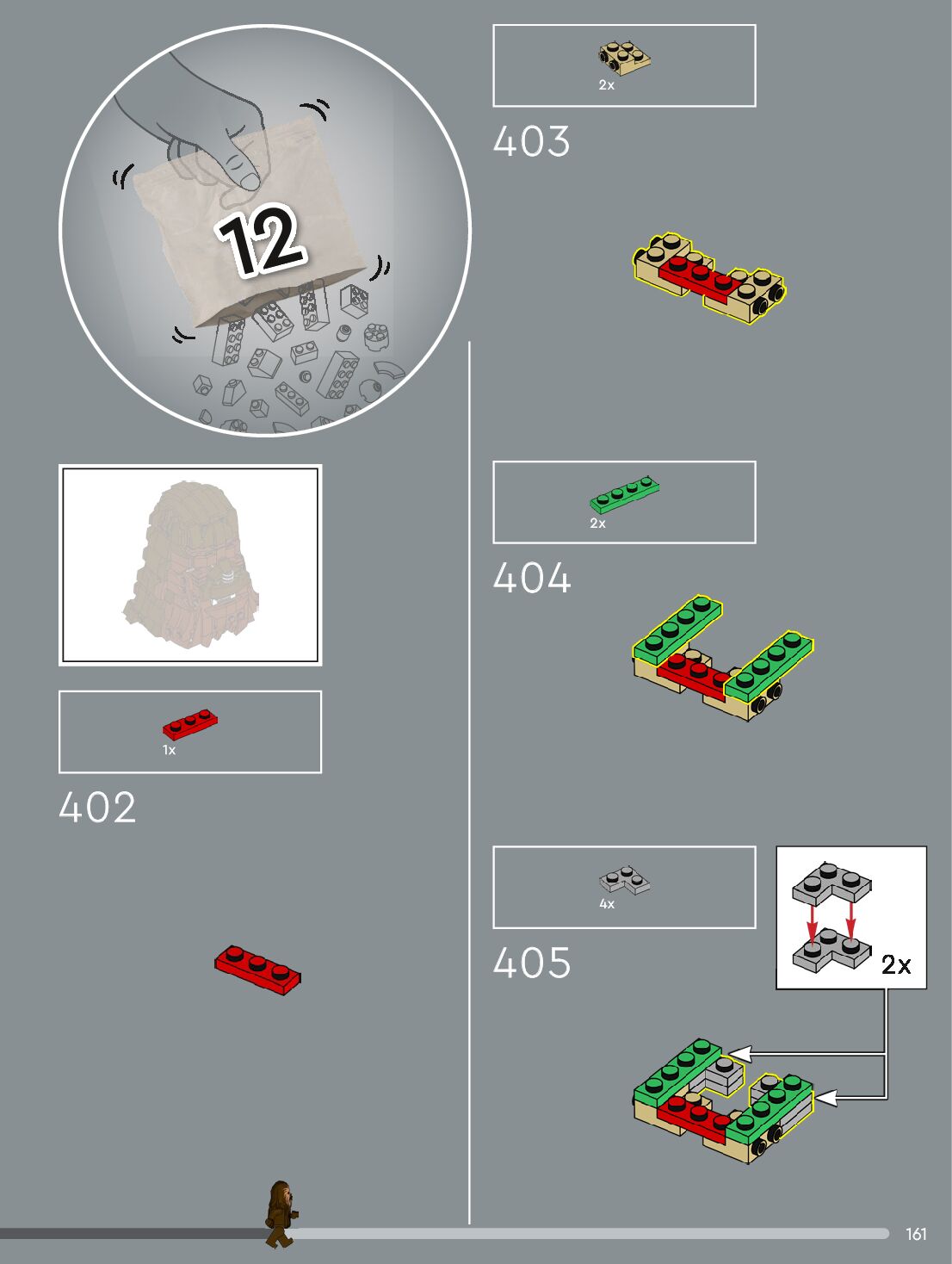 12

1x

402

2x

403

2x

404

4x

405

2x

161