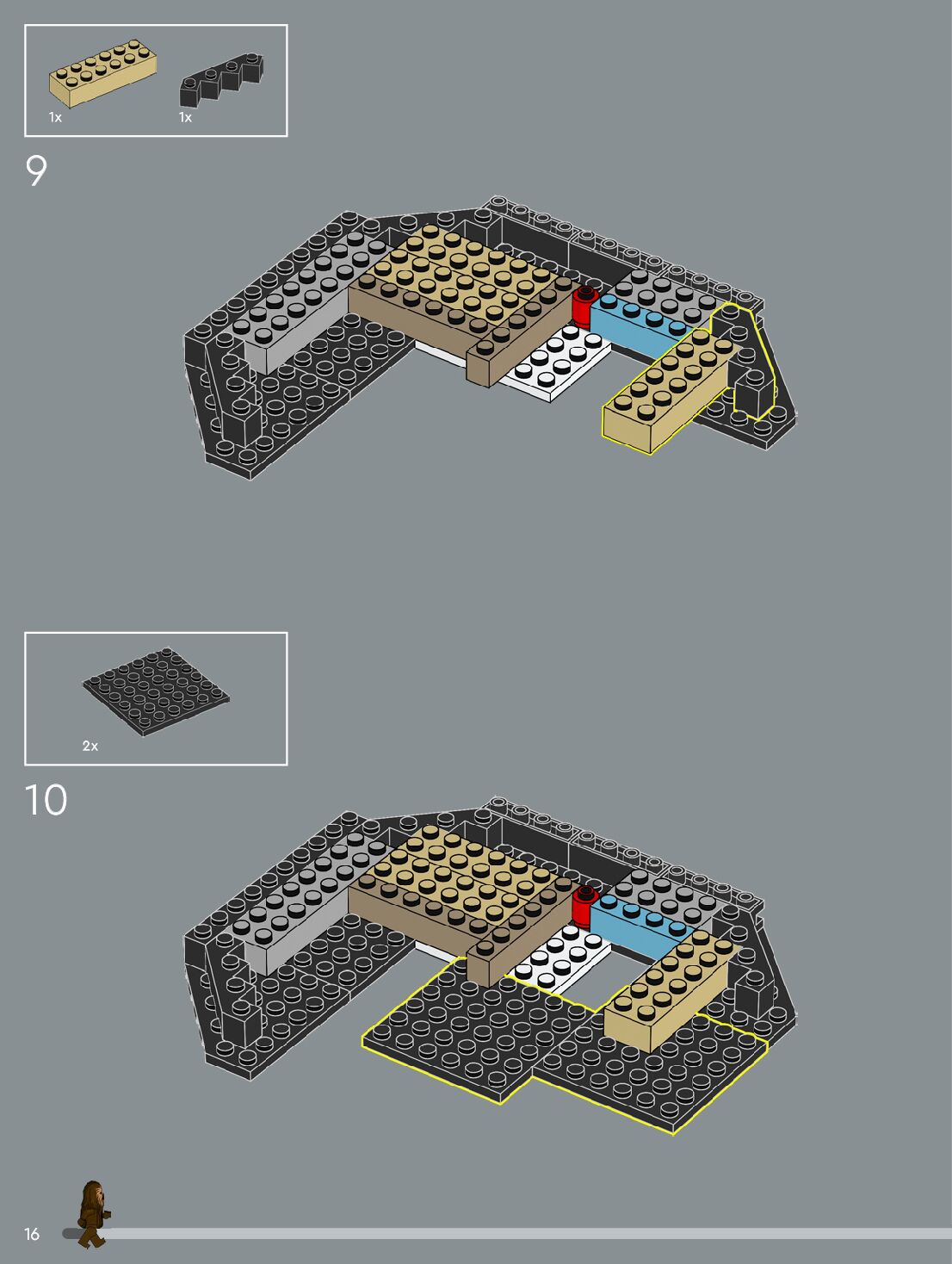 1x
1x

9

2x

10

16