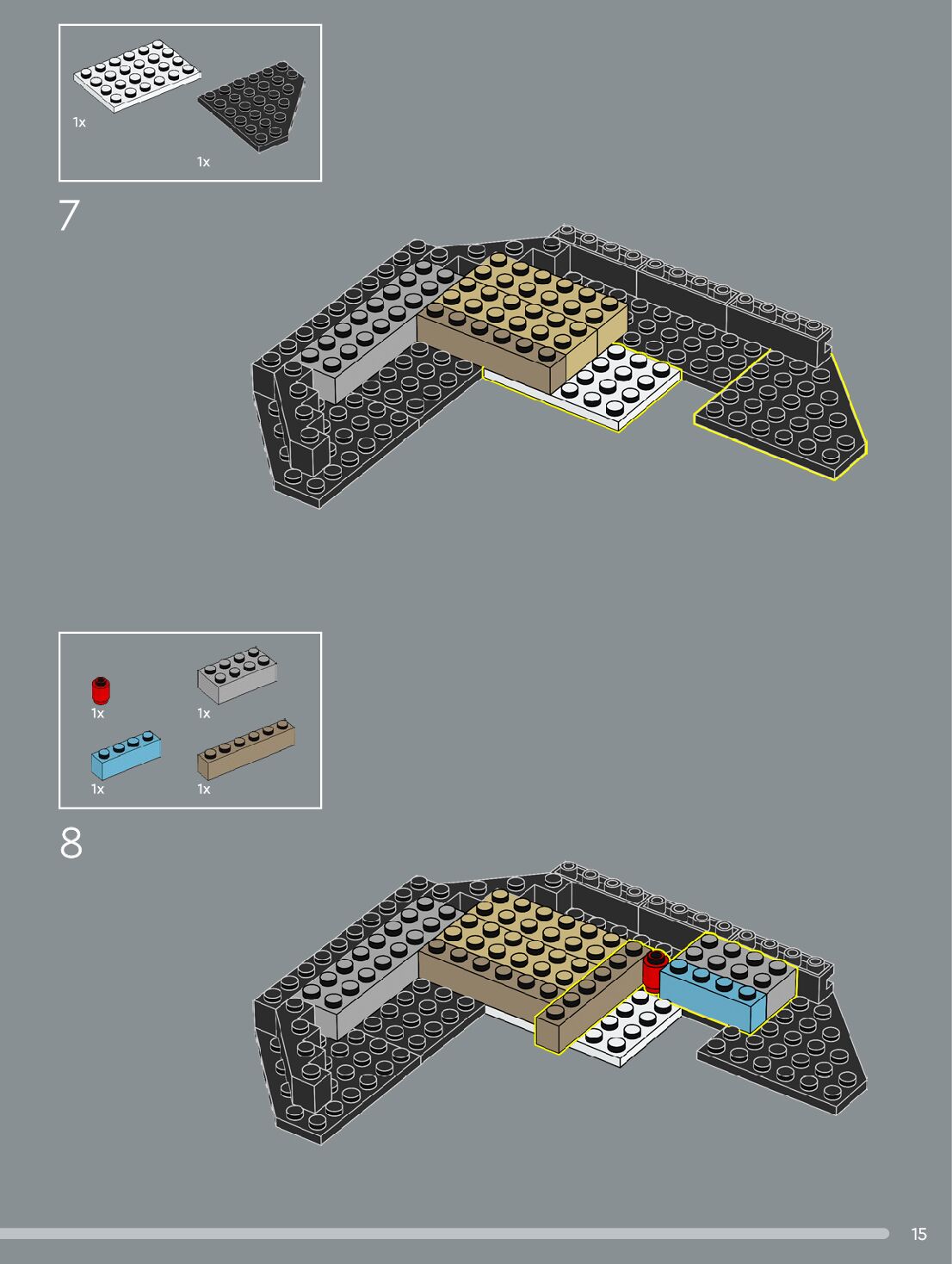 1x
1x

7

1x
1x
1x
1x

8

15