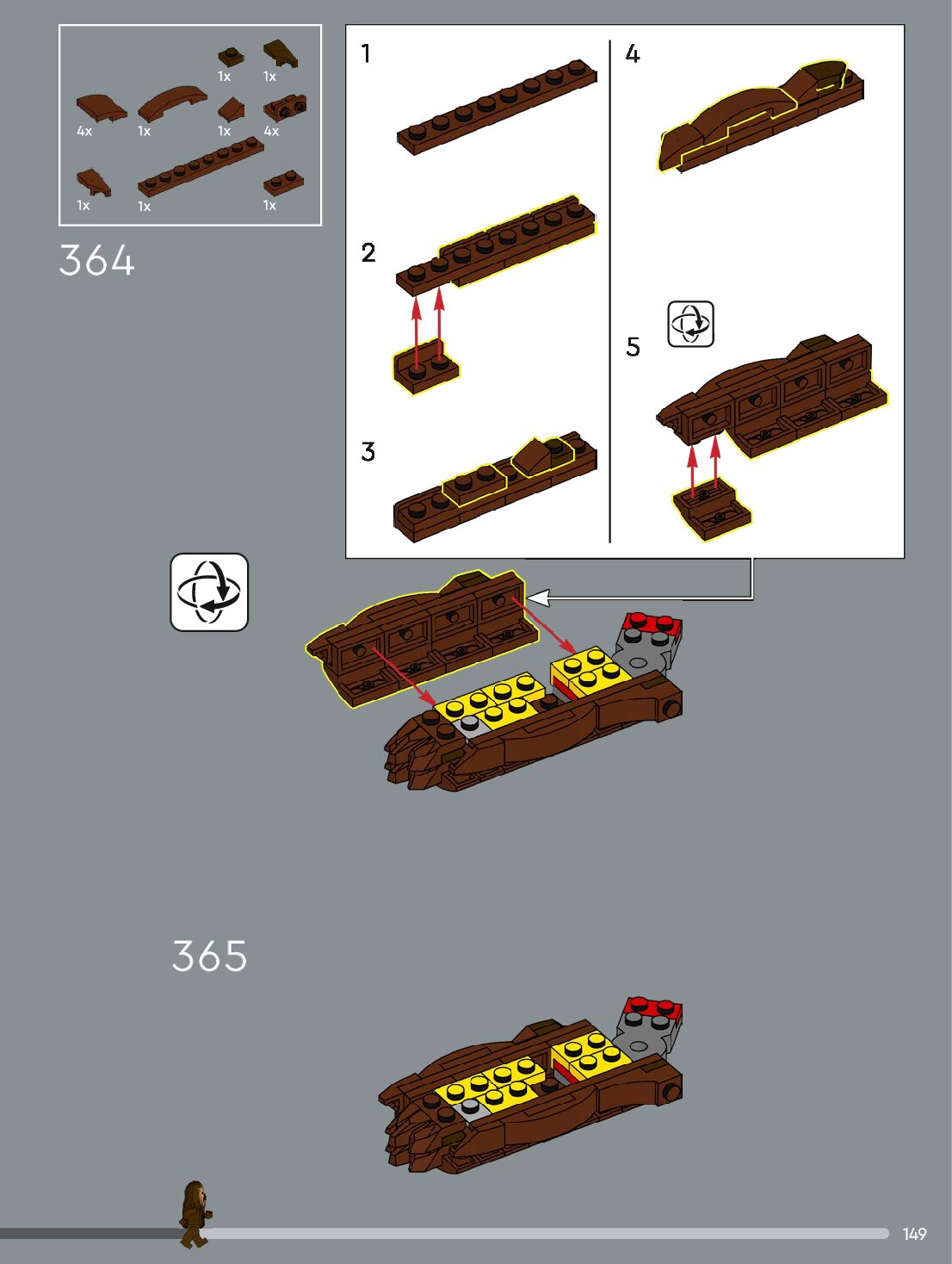 1x 1x
4x 1x 1x 4x
1x 1x 1x

364

1
2
3
4
5

365

149