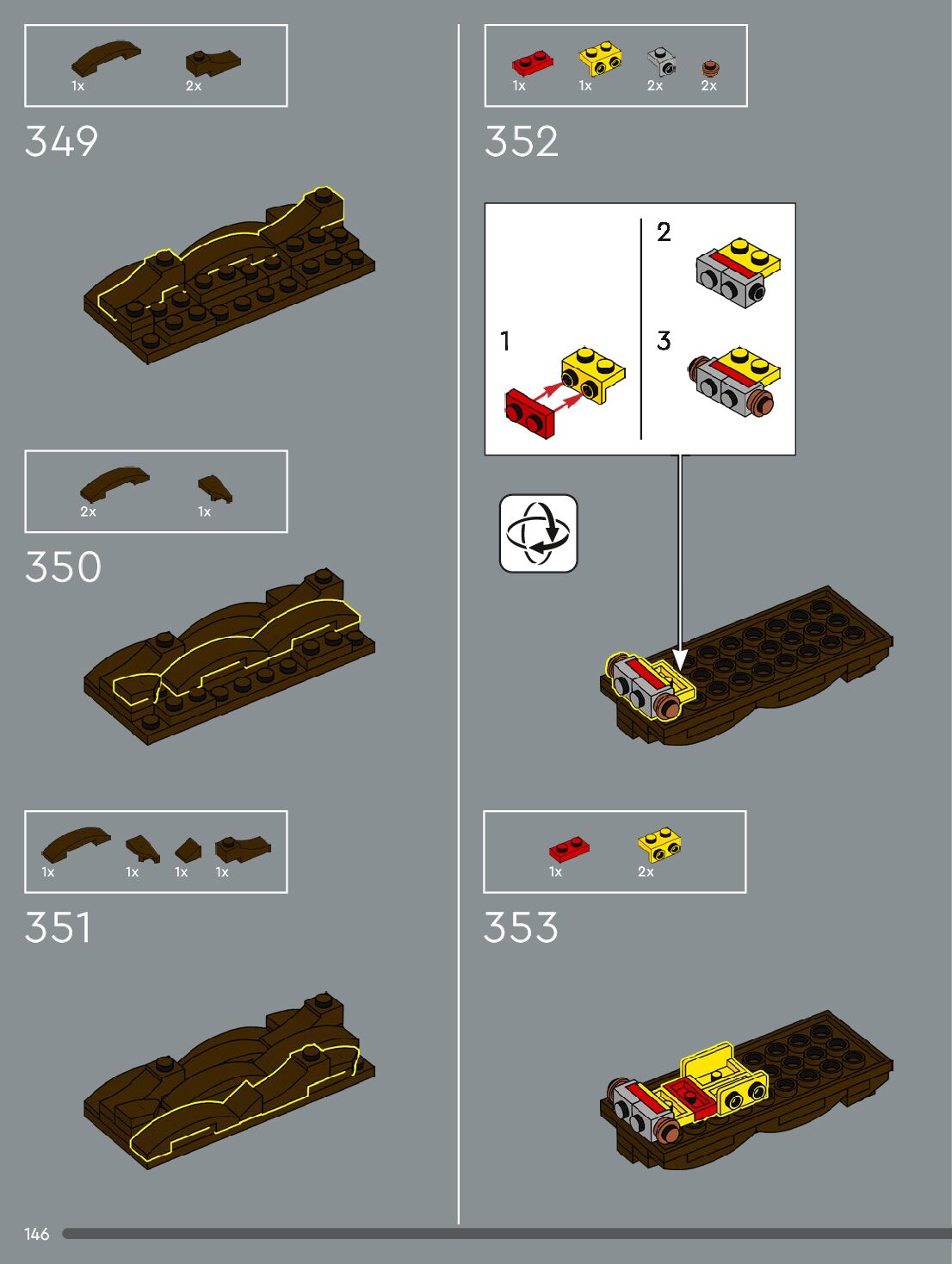 1x 2x

349

2x 1x

350

1x 1x 1x 1x

351

1x 1x 2x 2x

352

1

2

3

1x 2x

353

146