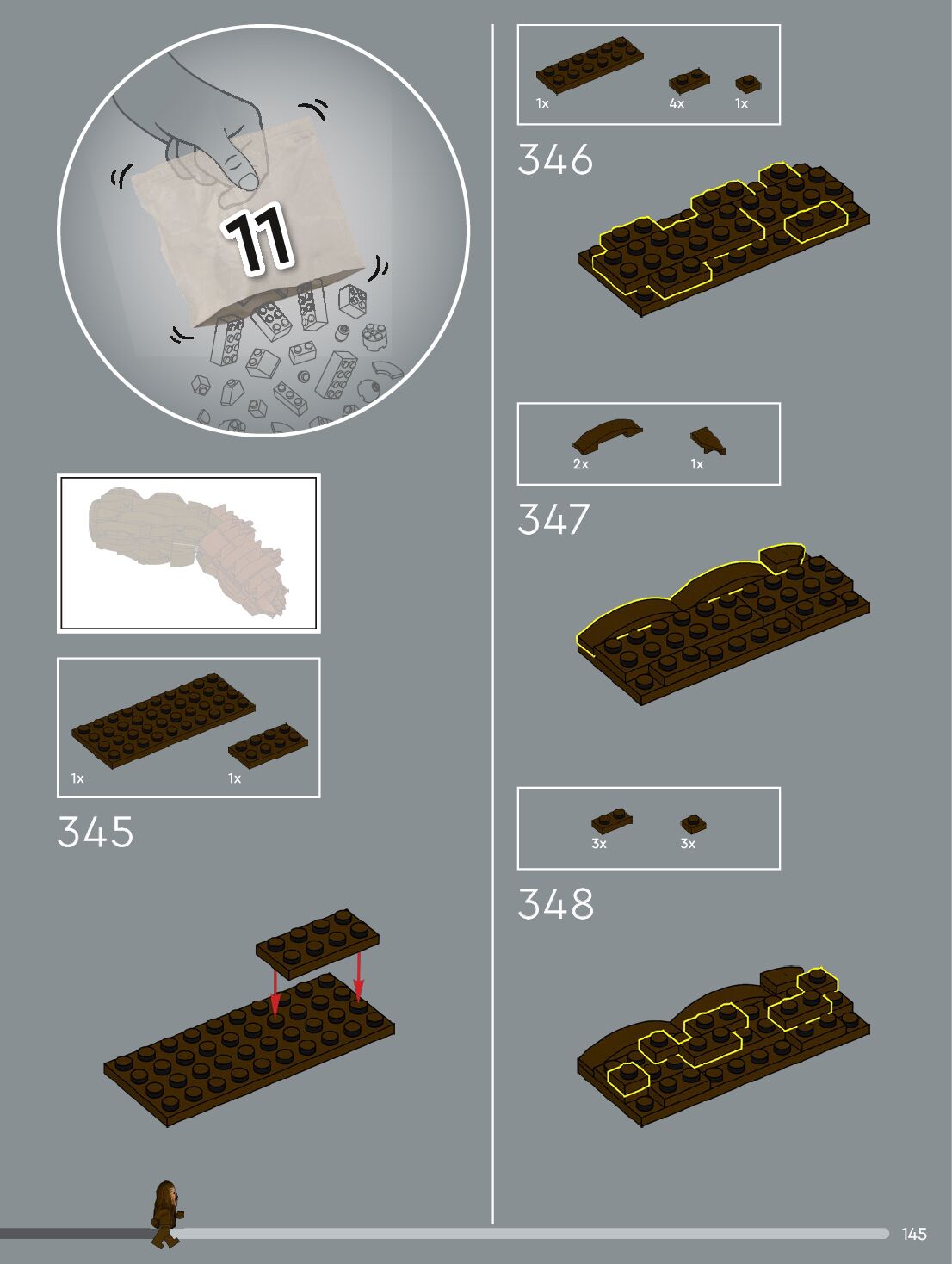 11

1x
1x

345

1x
4x
1x

346

2x
1x

347

3x
3x

348

145