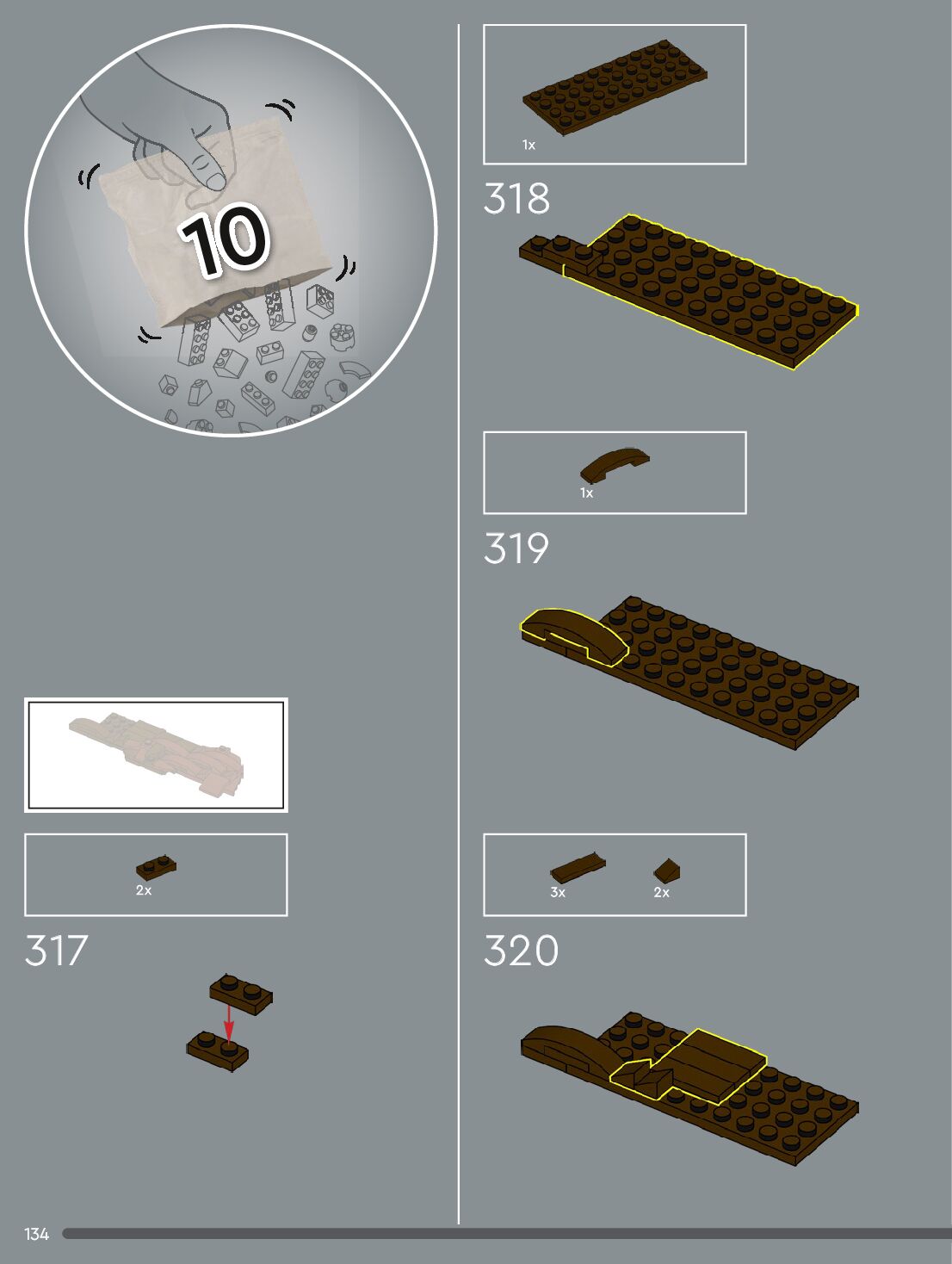 10

2x

317

1x

318

1x

319

3x

2x

320

134