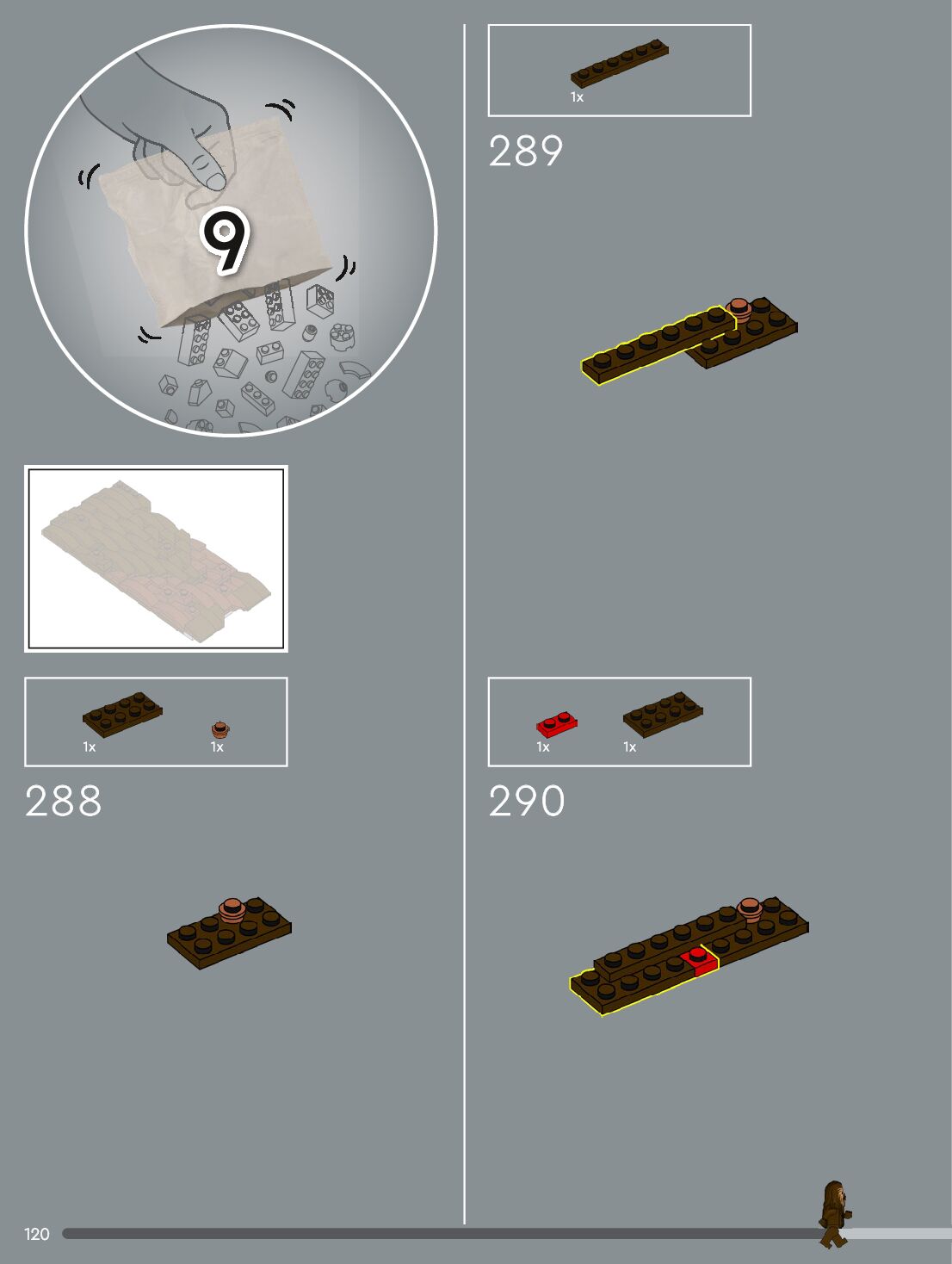 9

1x 1x

288

1x

289

1x 1x

290

120