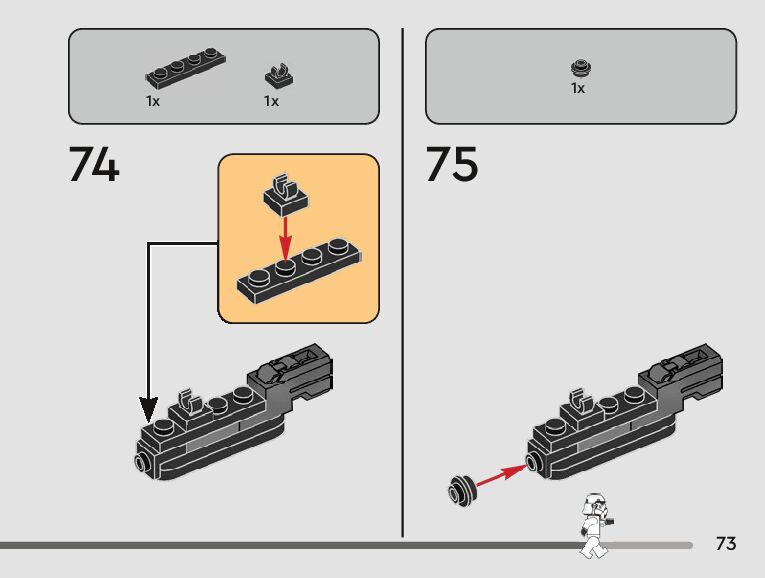 1x 1x

74

1x

75

73