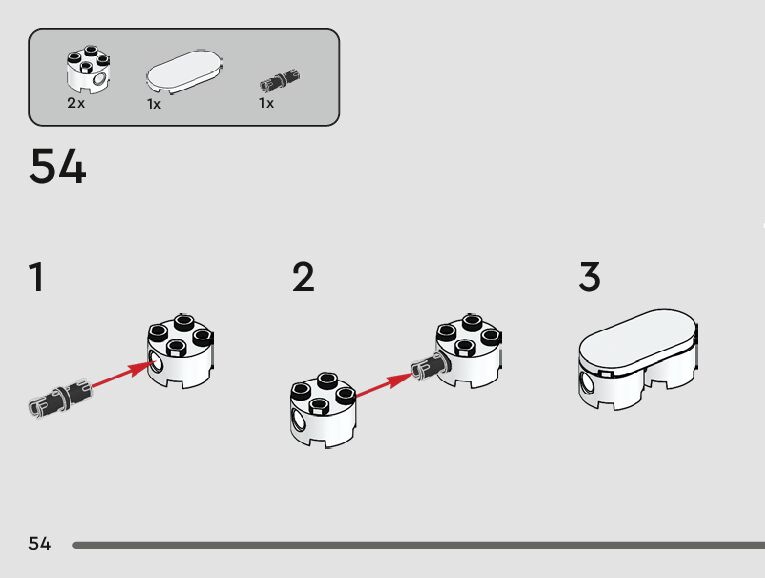 2x
1x
1x

54

1

2

3

54