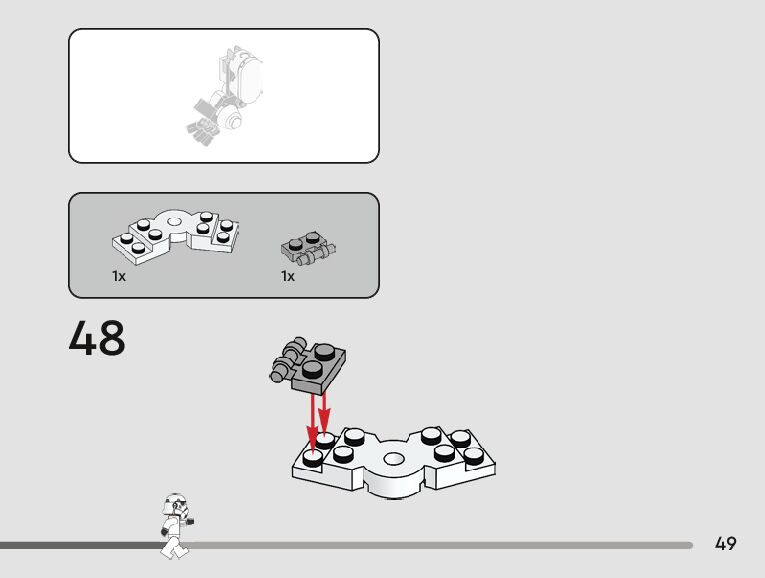 1x

1x

48

49