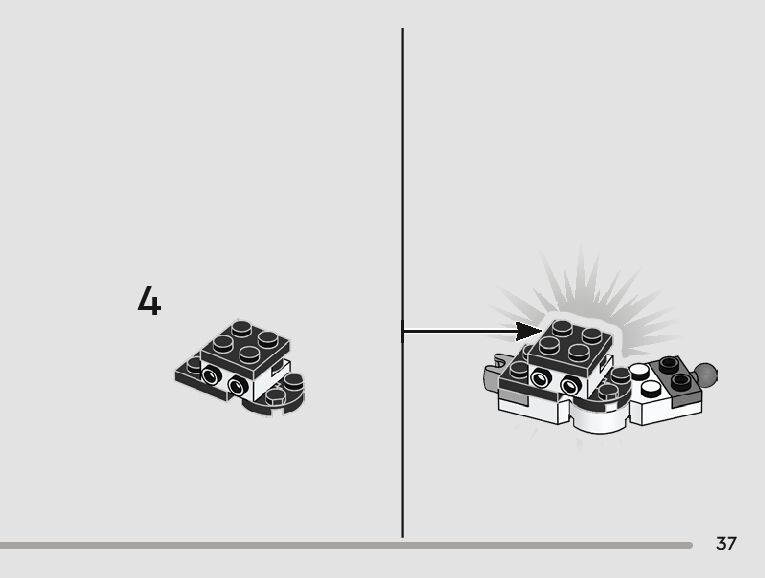 4

37