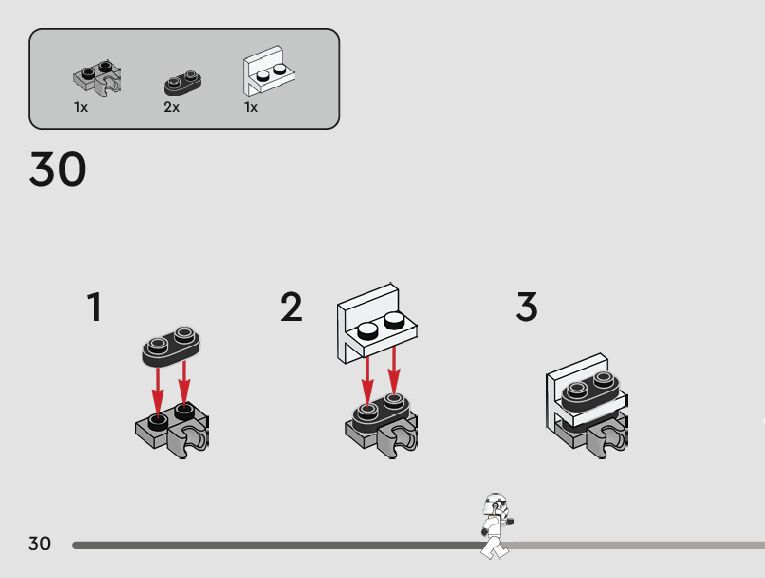 1x
2x
1x

30

1

2

3

30