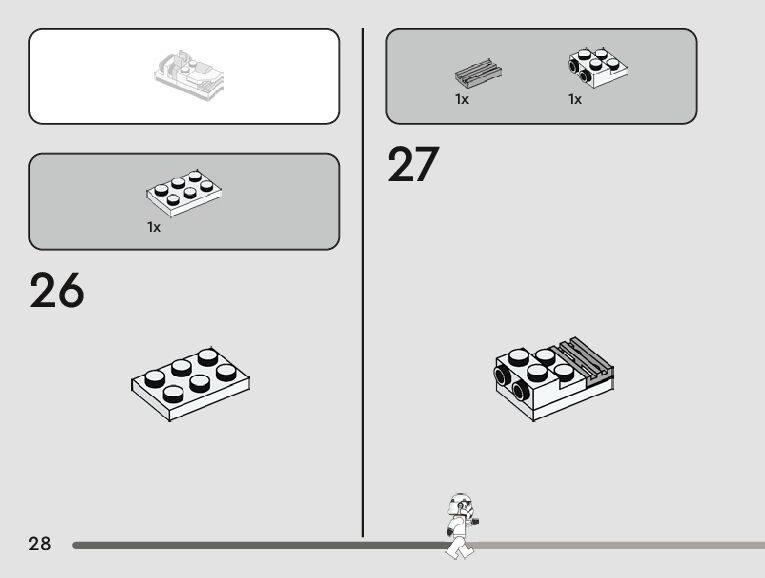 1x

26

1x 1x

27

28