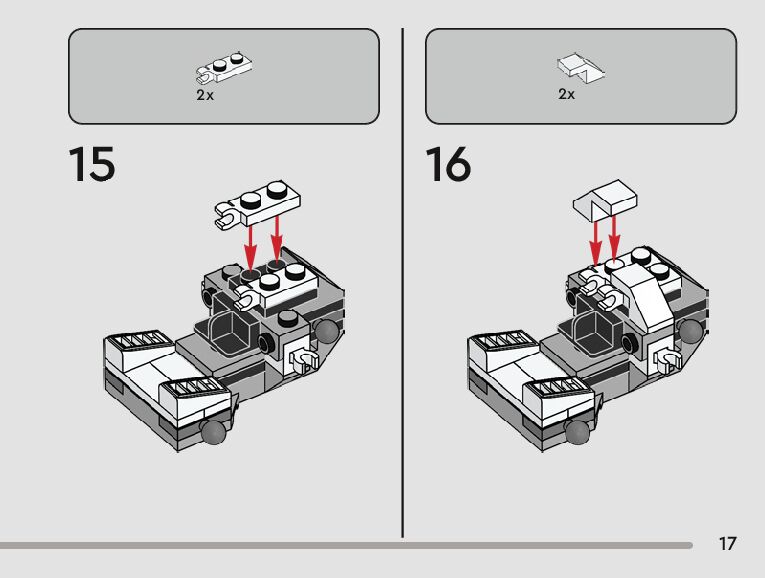 2x

15

2x

16

17