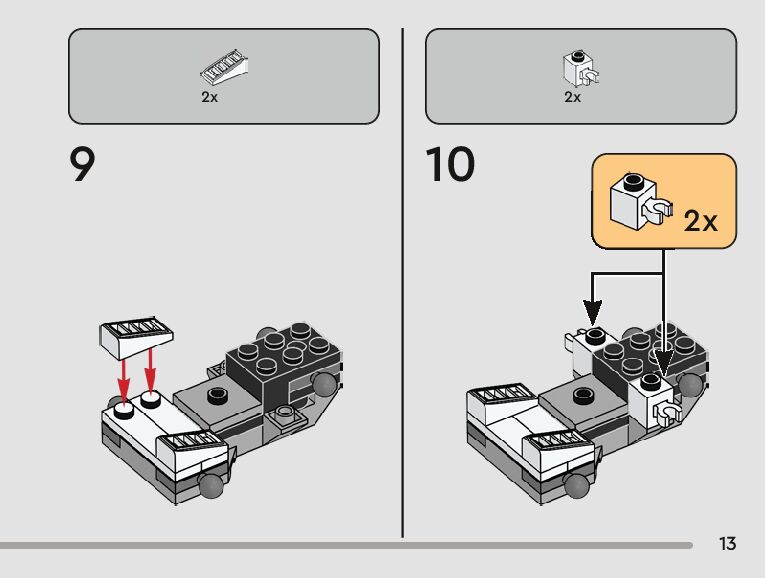 2x

9

2x

10

2x

13