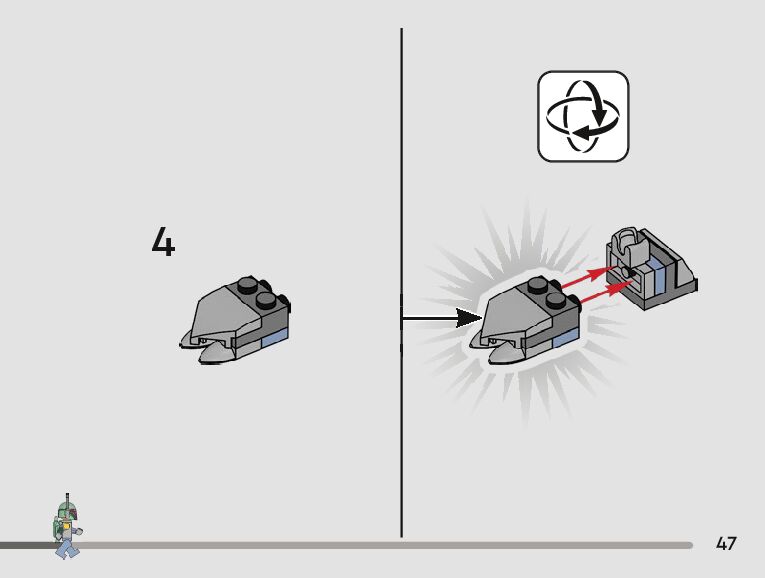 4

47