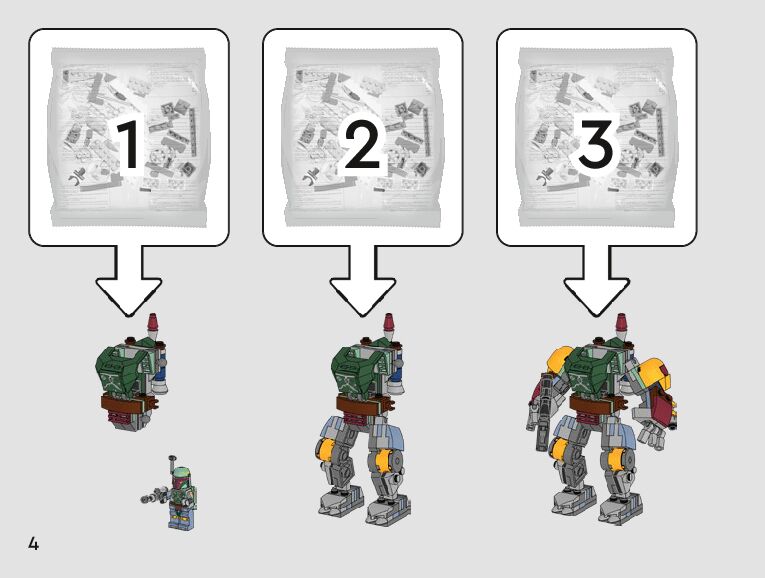 1

2

3

4