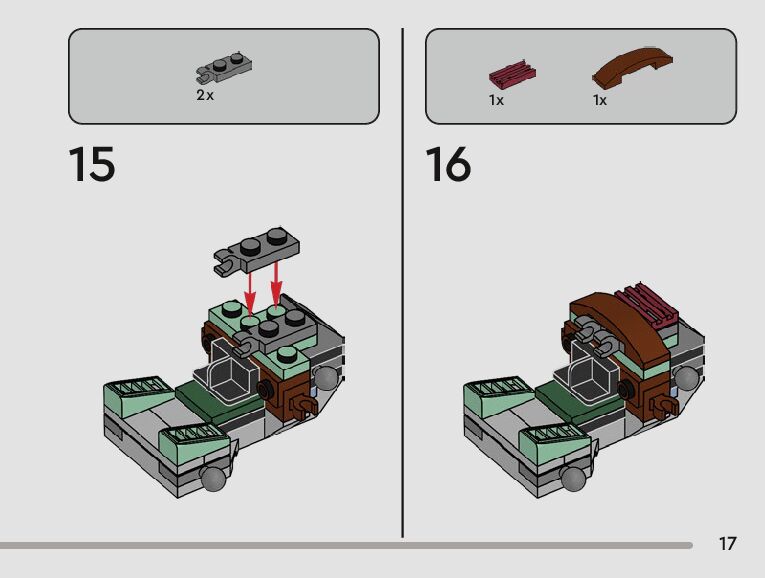 2x

15

1x

1x

16

17