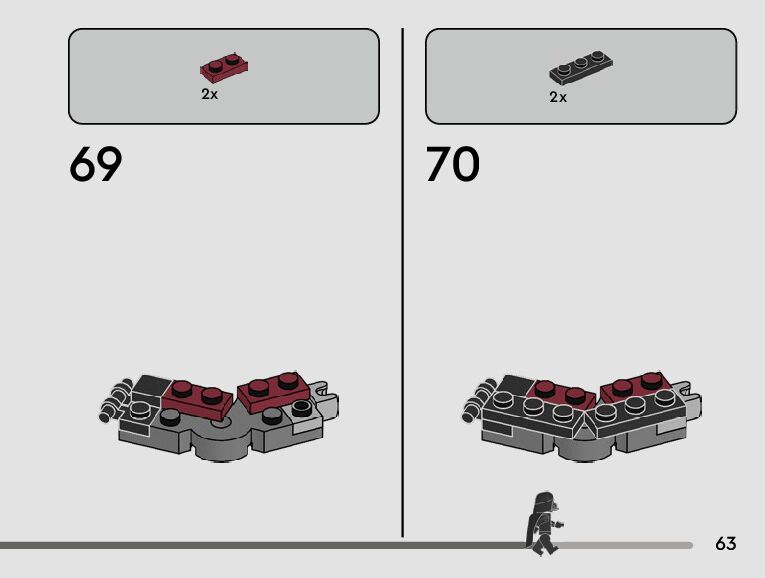 2x

69

2x

70

63