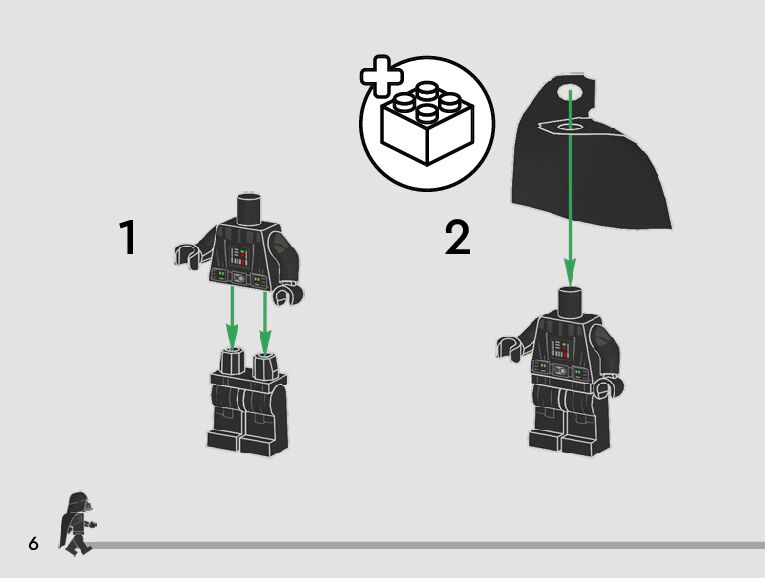 1

2

6