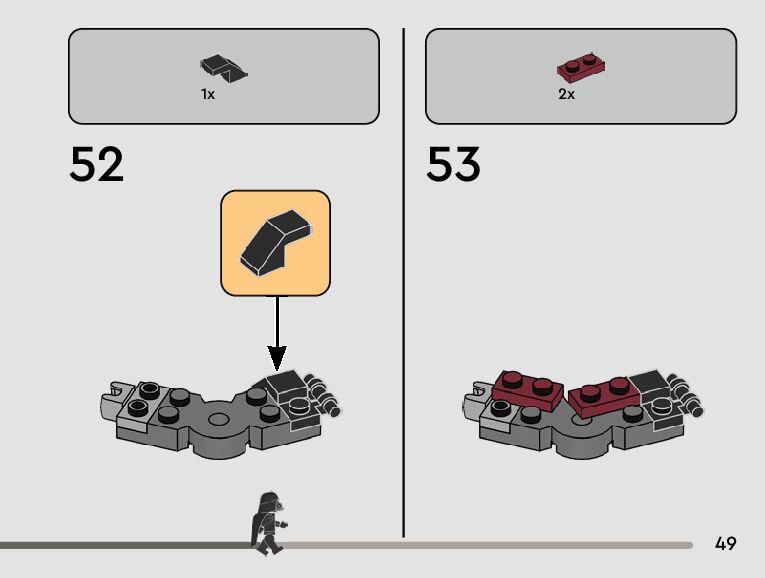 1x

52

2x

53

49