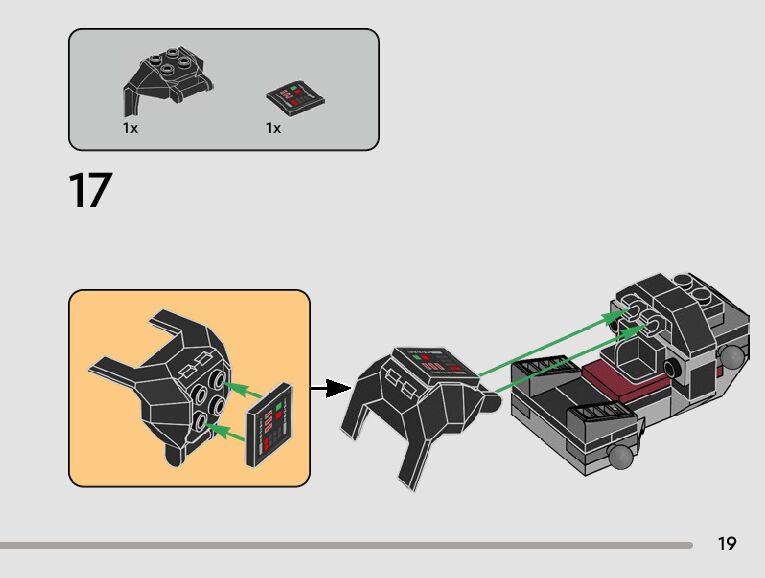 1x

1x

17

19