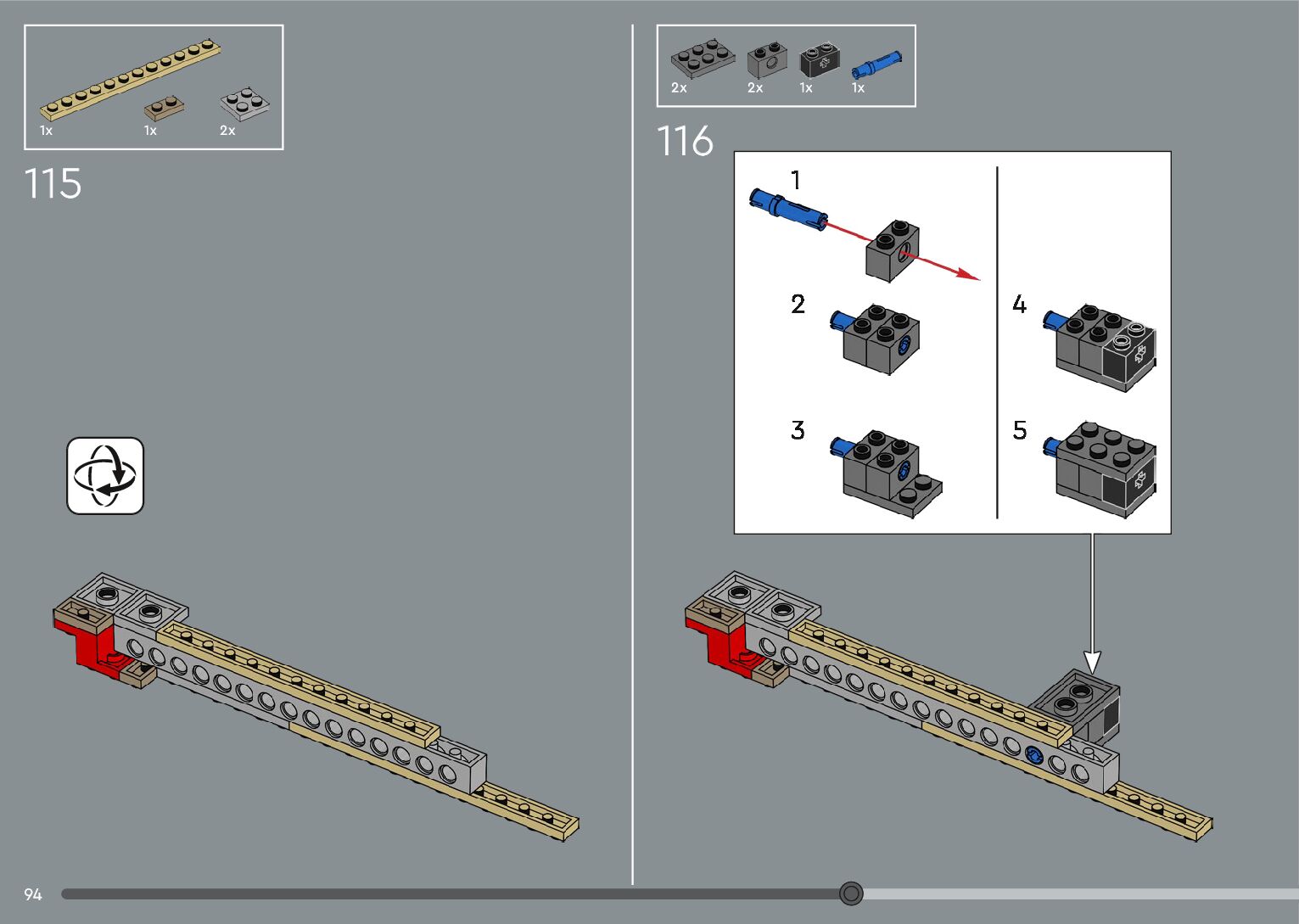 1x 1x 2x

115

2x 2x 1x 1x

116

1

2

3

4

5

94