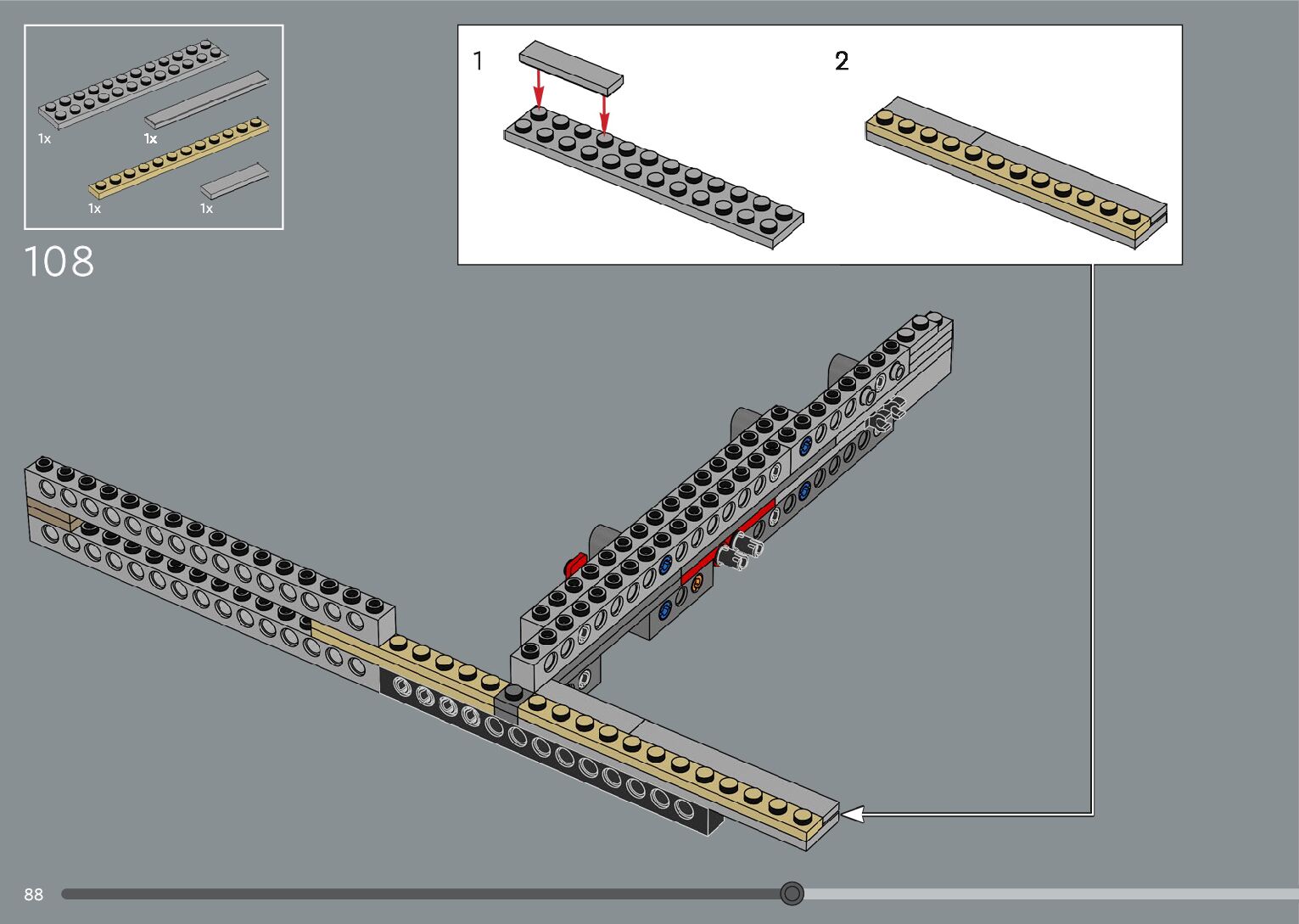 1x
1x
1x
1x

108

1

2

88