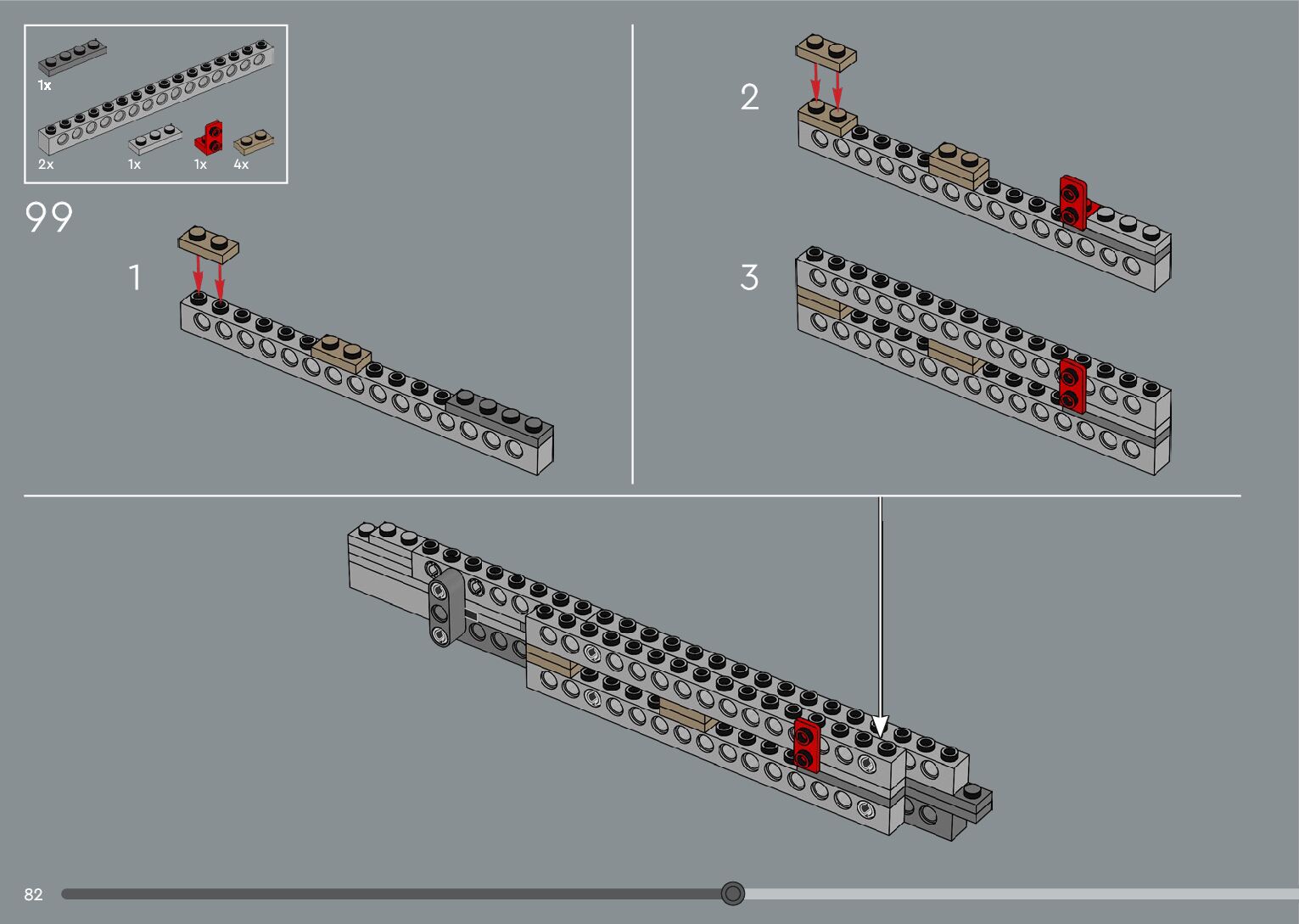 1x

2x

1x

1x

4x

99

1

2

3

82