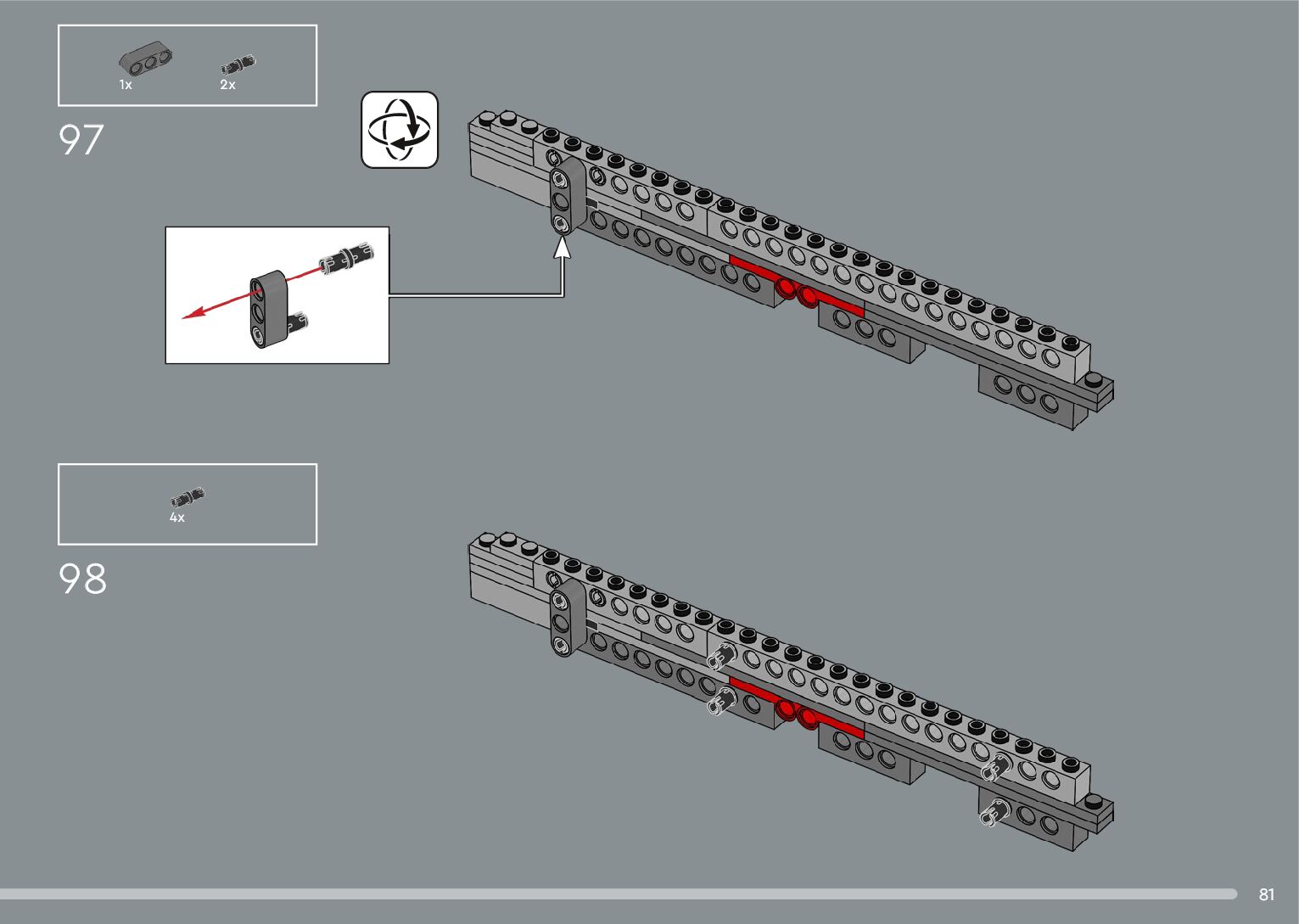 1x 2x

97

4x

98

81