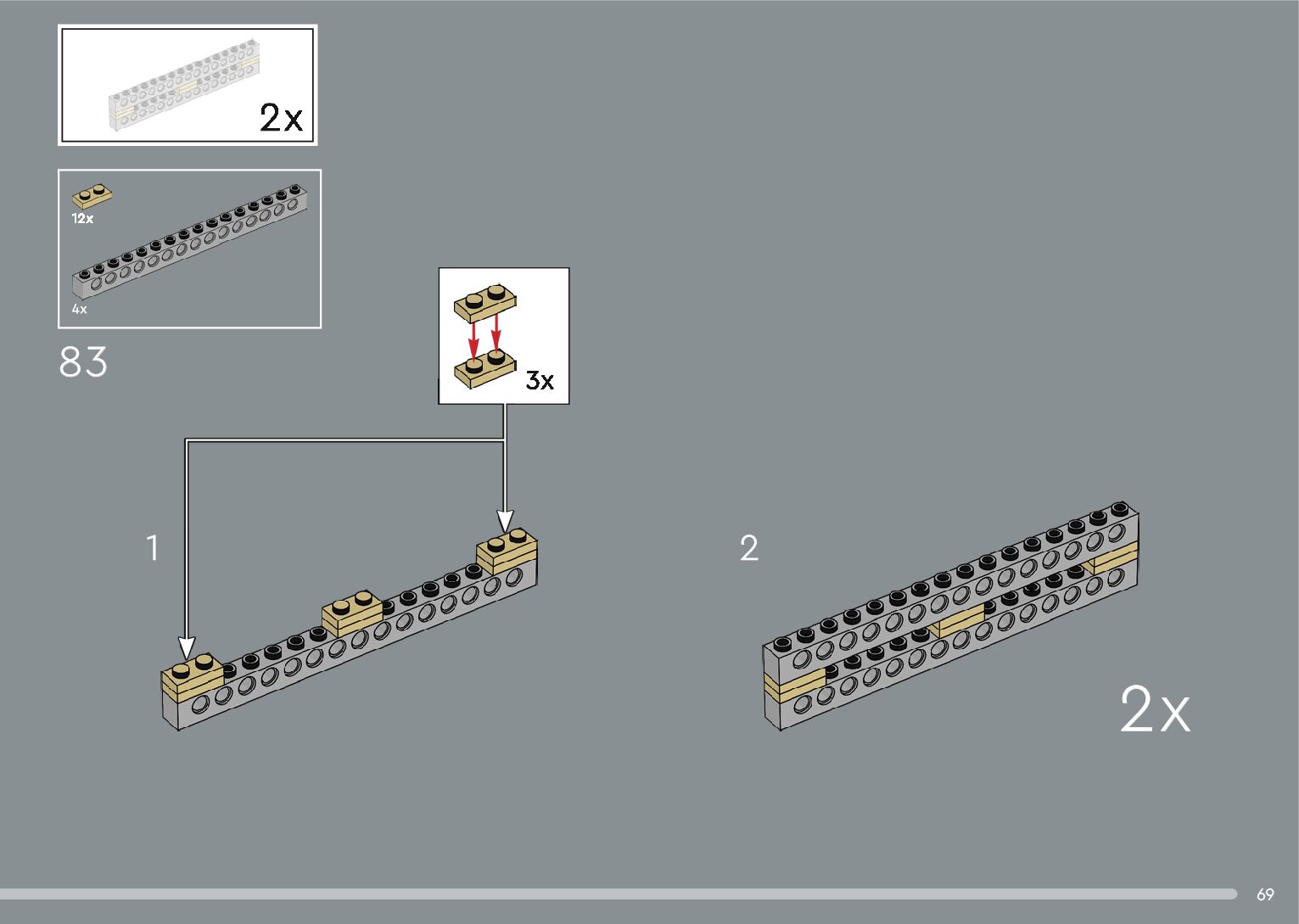 2x

12x

4x

83

3x

1

2

2x

69