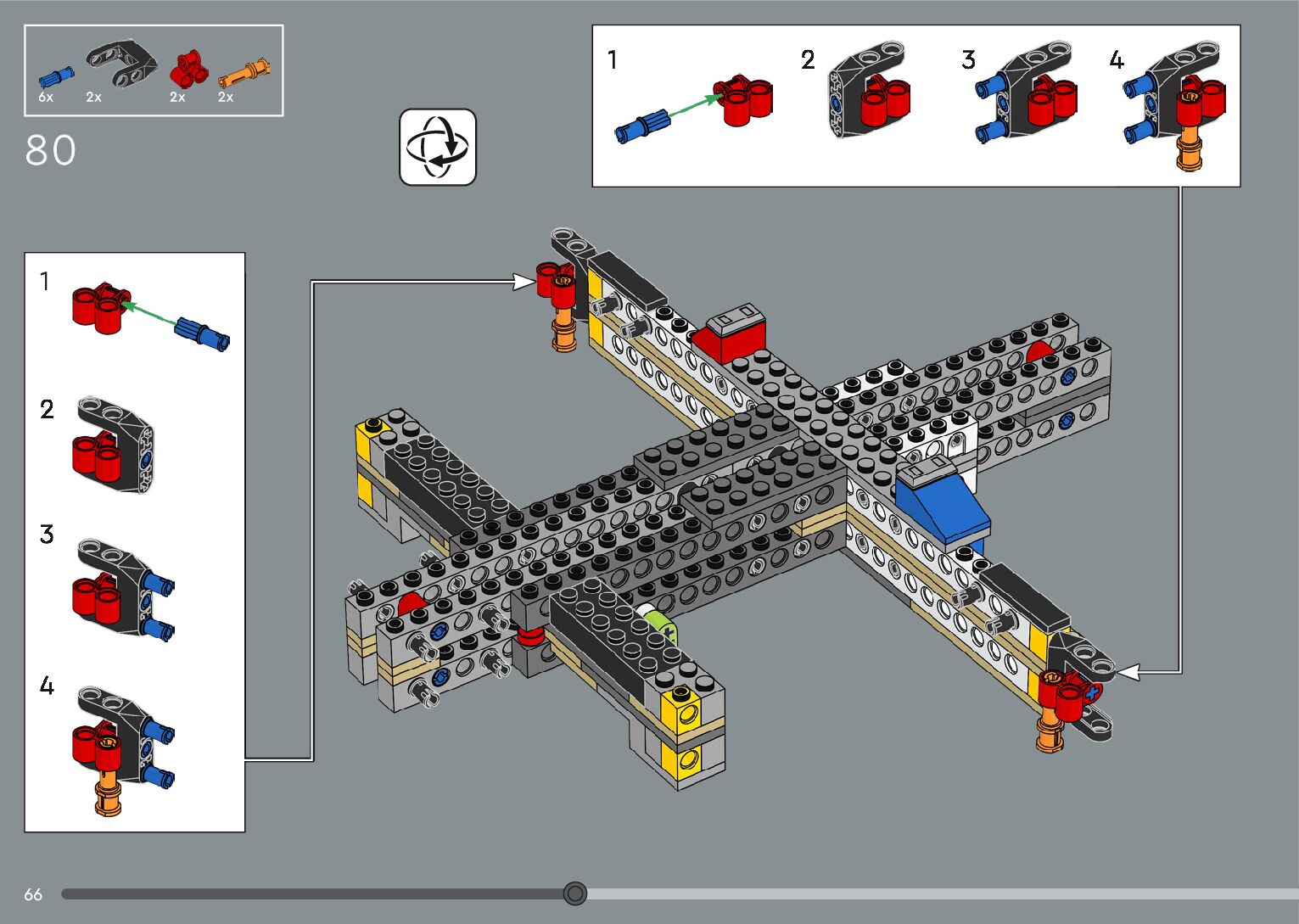 6x 2x 2x 2x

80

1 2 3 4

1

2

3

4

66