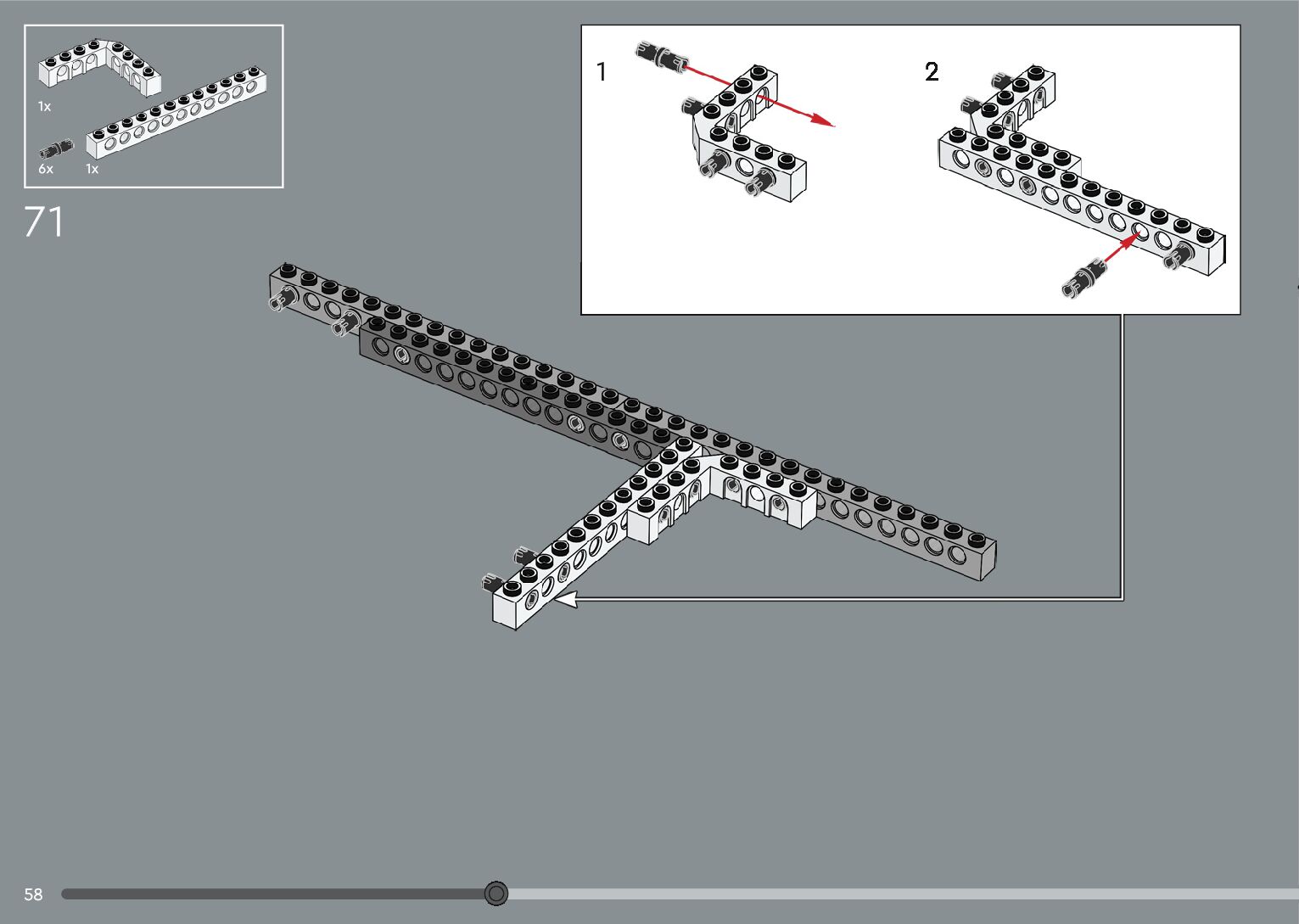 1x

6x 1x

71

1

2

58