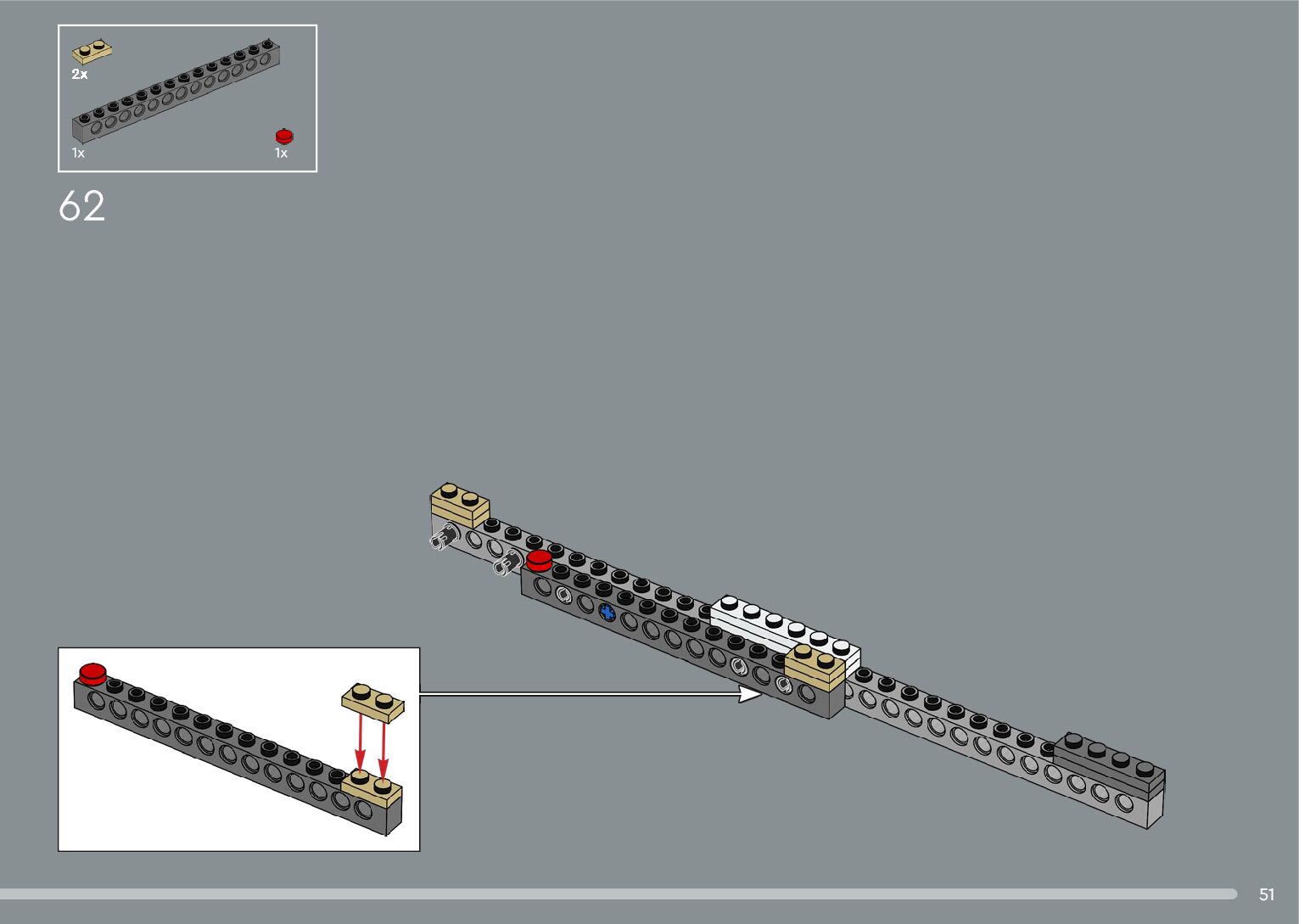 2x

1x

1x

62

51