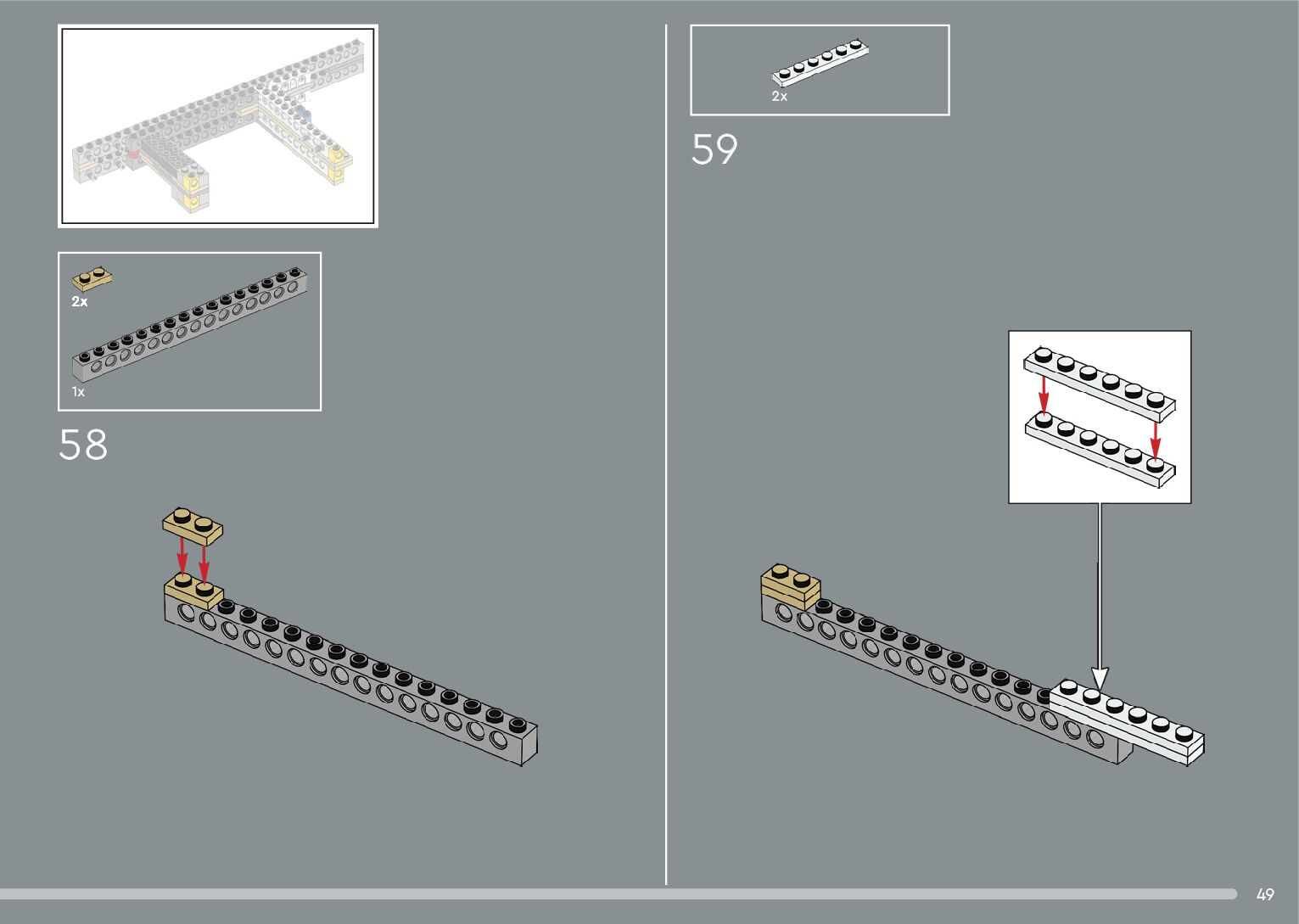 2x

1x

58

2x

59

49