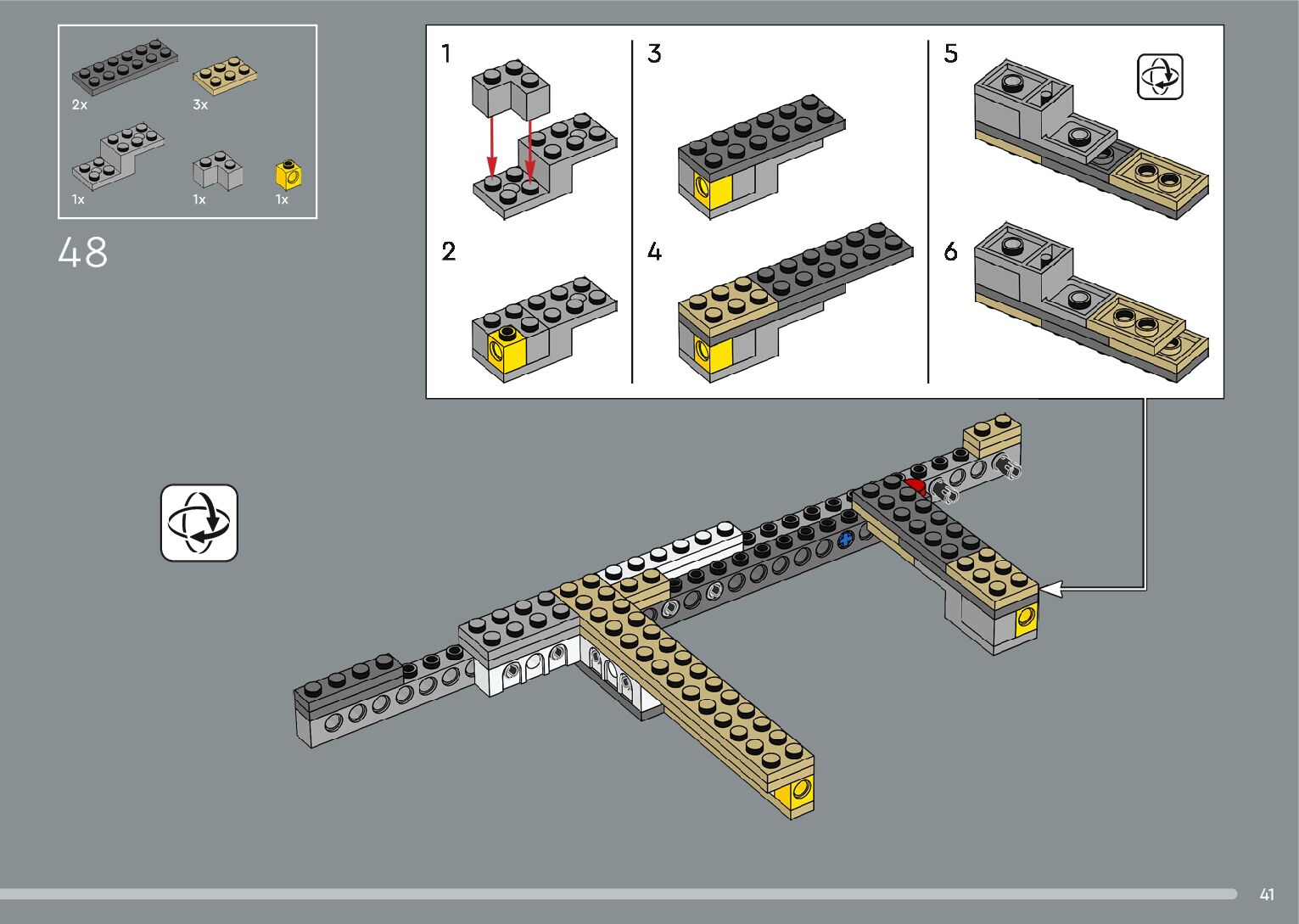 2x
3x
1x
1x
1x
48
1
2
3
4
5
6
41