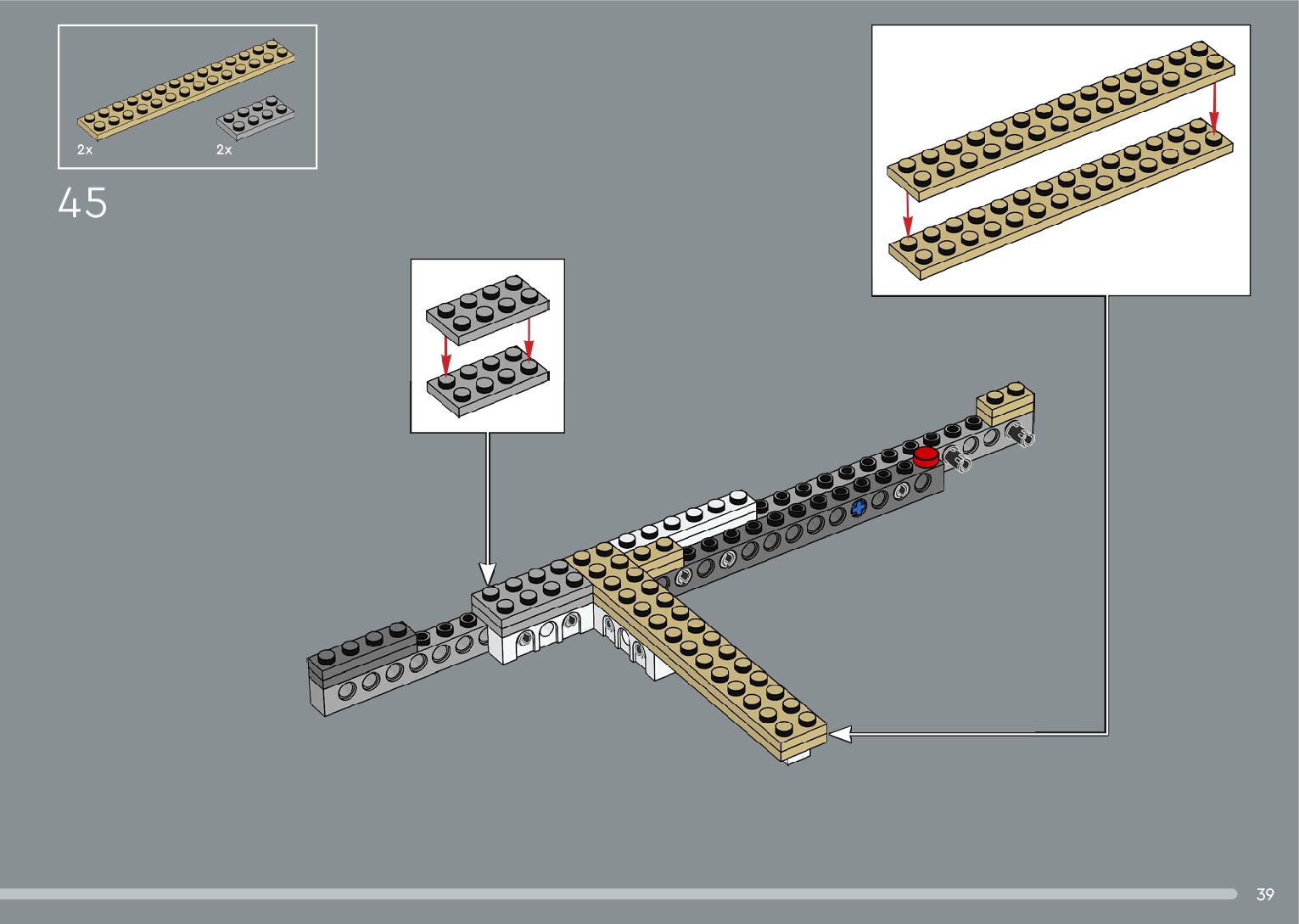 2x

2x

45

39